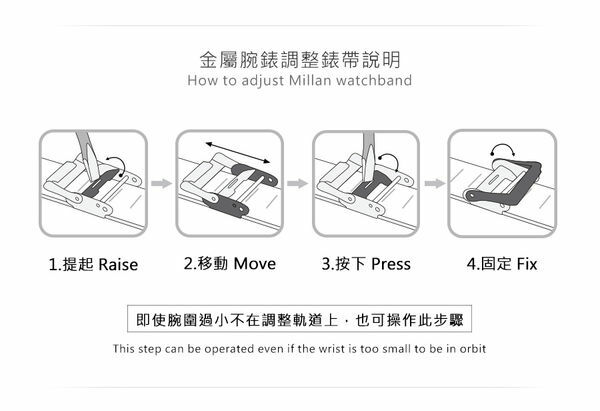 金屬腕錶調整錶帶說明
How to adjust Millan watchband

1.提起 Raise

2.移動 Move

3.按下 Press

4.固定 Fix

即使腕圍過小不在調整軌道上，也可操作此步驟

This step can be operated even if the wrist is too small to be in orbit