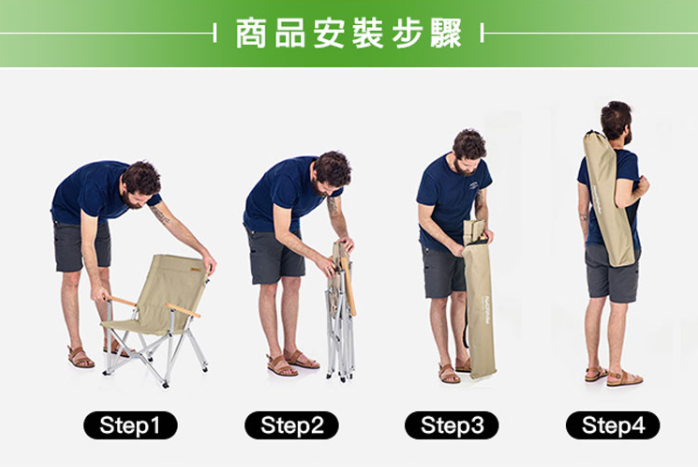 商品安裝步驟

Step1

Step2

Step3

Step4