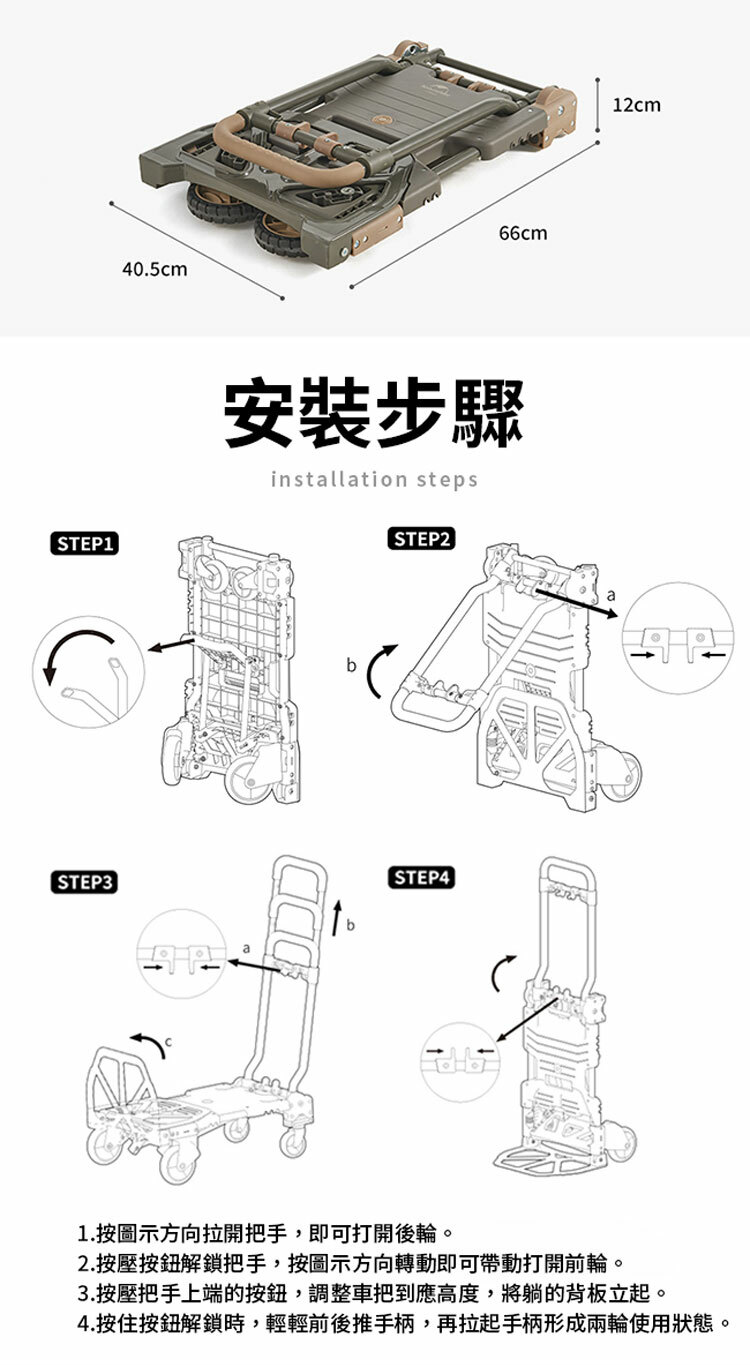 12cm

66cm

40.5cm

安裝步驟

installation steps

STEP1

STEP2

a

b

STEP3

a

b

c

STEP4

1.按圖示方向拉開把手，即可打開後輪。
2.按壓按鈕解鎖把手，按圖示方向轉動即可帶動打開前輪。
3.按壓把手上端的按鈕，調整車把到應高度，將躺的背板立起。
4.按住按鈕解鎖時，輕輕前後推手柄，再拉起手柄形成兩輪使用狀態。