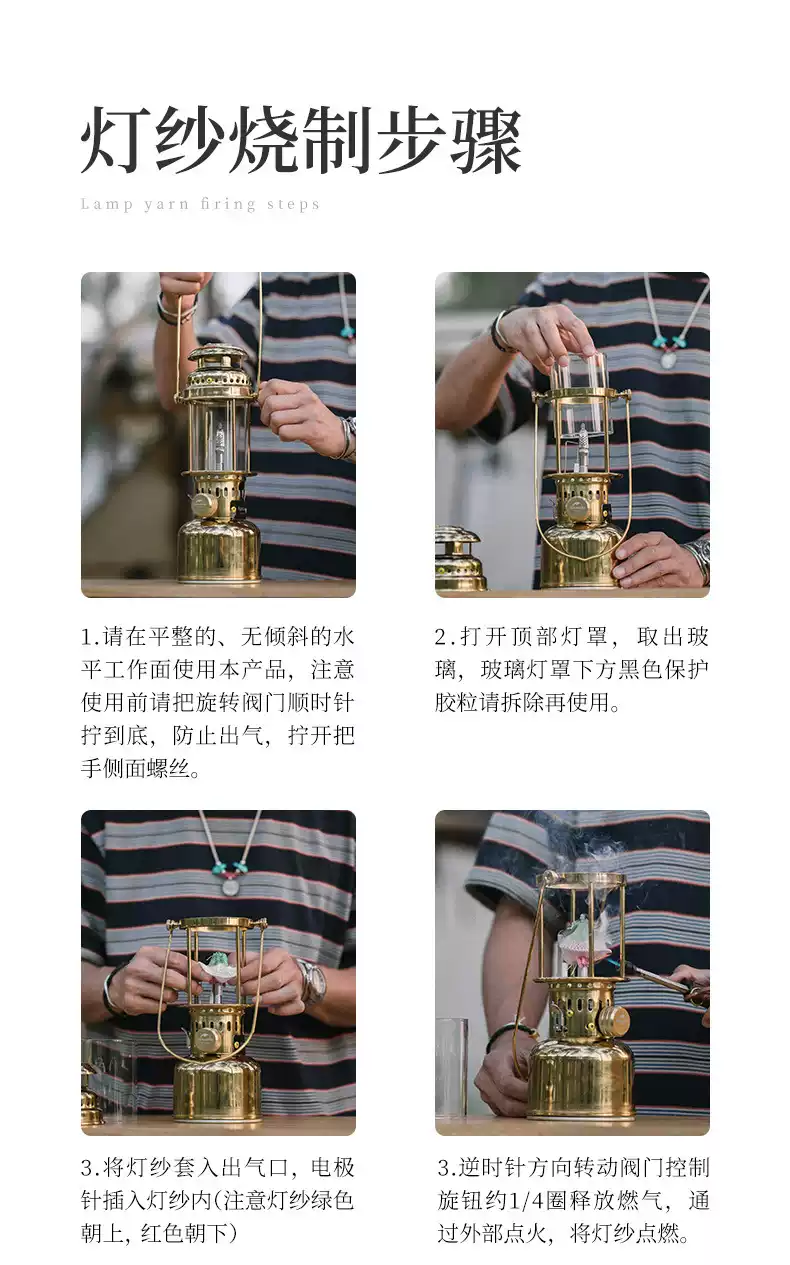 灯纱烧制步骤

Lamp yarn firing steps

1.请在平整的、无倾斜的水平工作面使用本产品，注意使用前请把旋转阀门顺时针拧到底，防止出气，拧开把手侧面螺丝。

2.打开顶部灯罩，取出玻璃，玻璃灯罩下方黑色保护胶粒请拆除再使用。

3.将灯纱套入出气口，电极针插入灯纱内(注意灯纱绿色朝上，红色朝下)

3.逆时针方向转动阀门控制旋钮约1/4圈释放燃气，通过外部点火，将灯纱点燃。