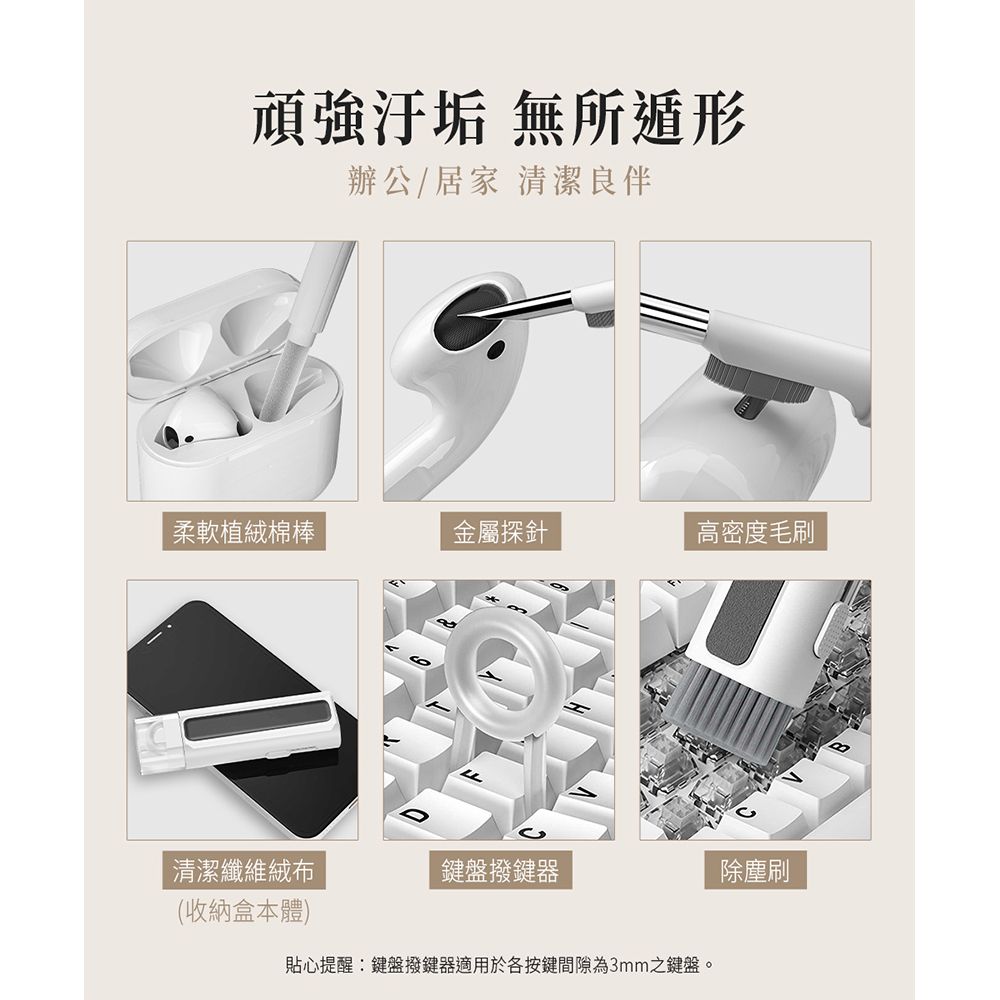 頑強汙垢 無所遁形

辦公/居家 清潔良伴

柔軟植絨棉棒

金屬探針

高密度毛刷

清潔纖維絨布
(收納盒本體)

鍵盤撥鍵器

除塵刷

貼心提醒：鍵盤撥鍵器適用於各按鍵間隙為3mm之鍵盤。