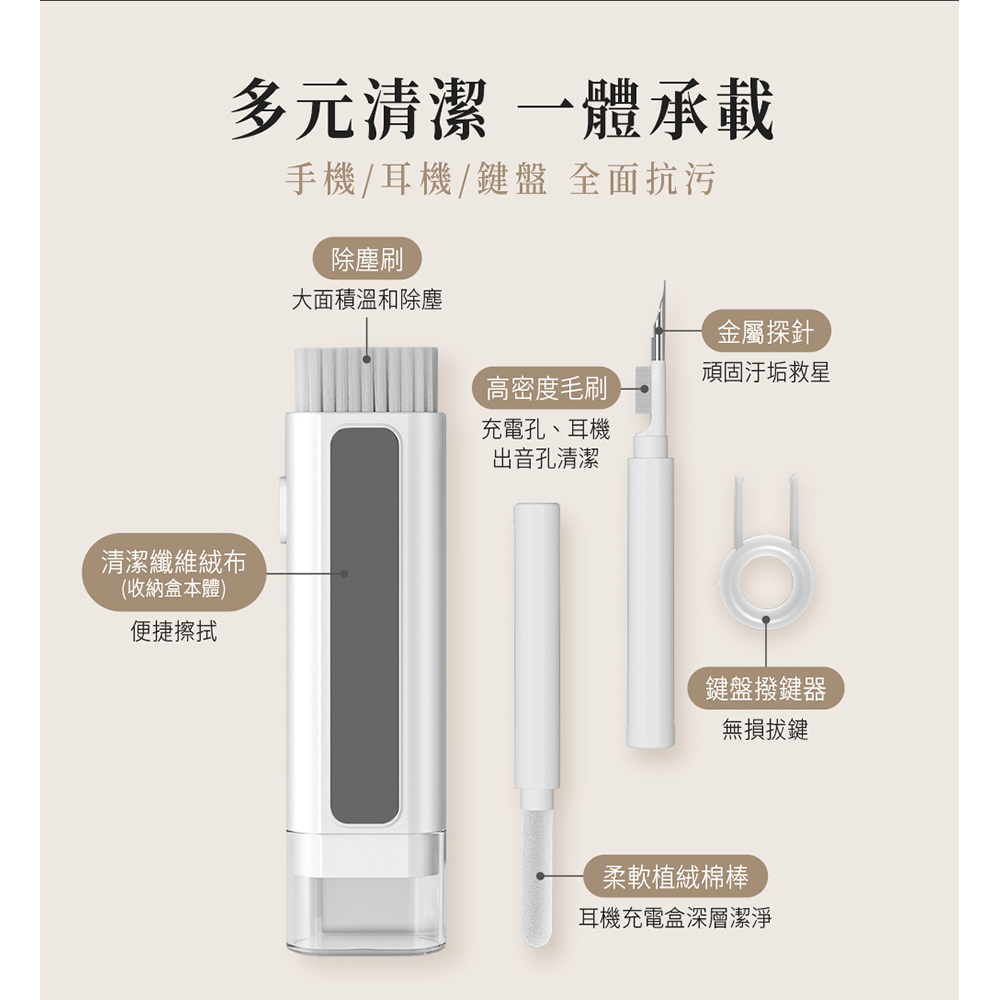 多元清潔 一體承載

手機/耳機/鍵盤 全面抗污

除塵刷

大面積溫和除塵

金屬探針

頑固汙垢救星

高密度毛刷

充電孔、耳機出音孔清潔

清潔纖維絨布
(收納盒本體)

便捷擦拭

鍵盤撥鍵器

無損拔鍵

柔軟植絨棉棒

耳機充電盒深層潔淨