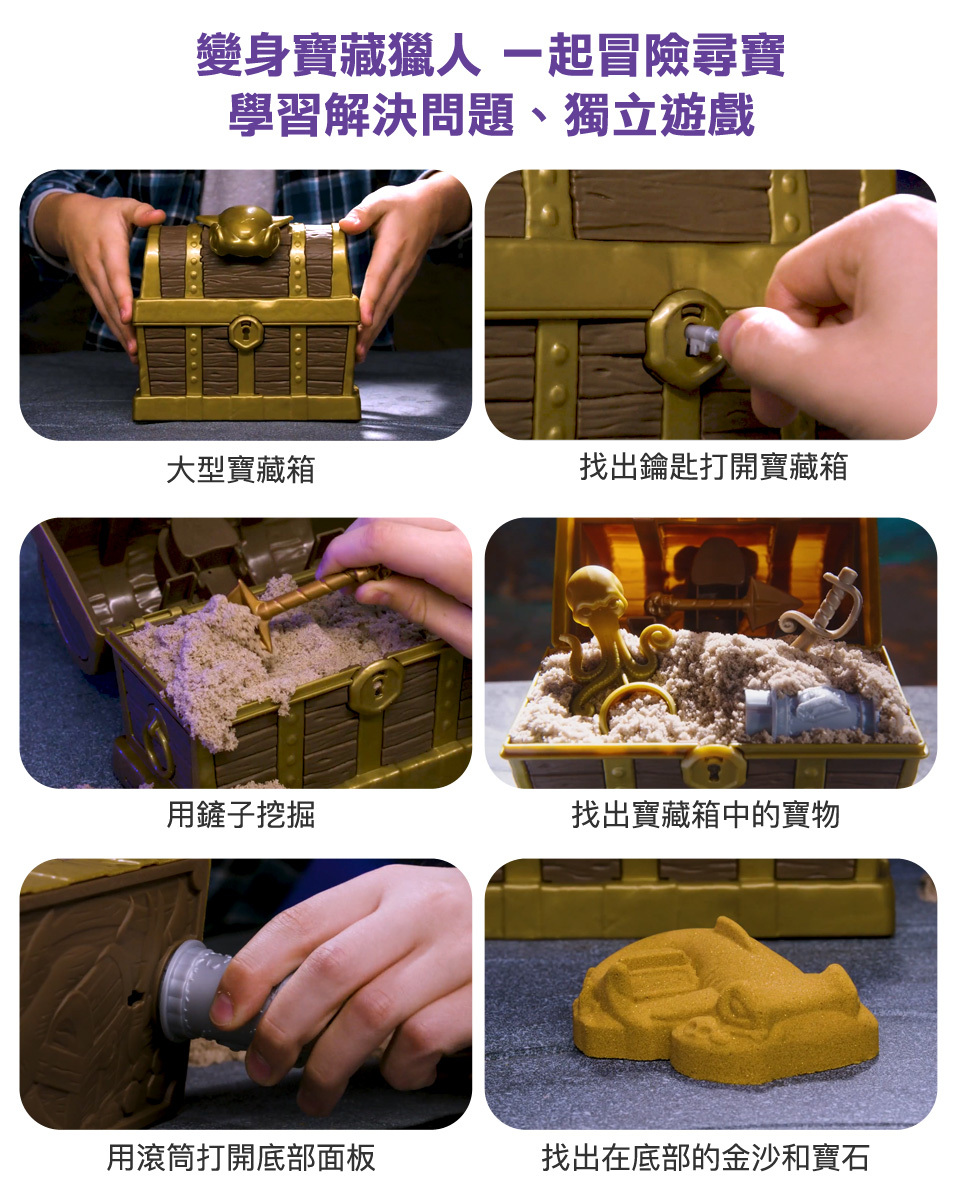 變身寶藏獵人 一起冒險尋寶
學習解決問題、獨立遊戲

大型寶藏箱

找出鑰匙打開寶藏箱

用鏟子挖掘

找出寶藏箱中的寶物

用滾筒打開底部面板

找出在底部的金沙和寶石