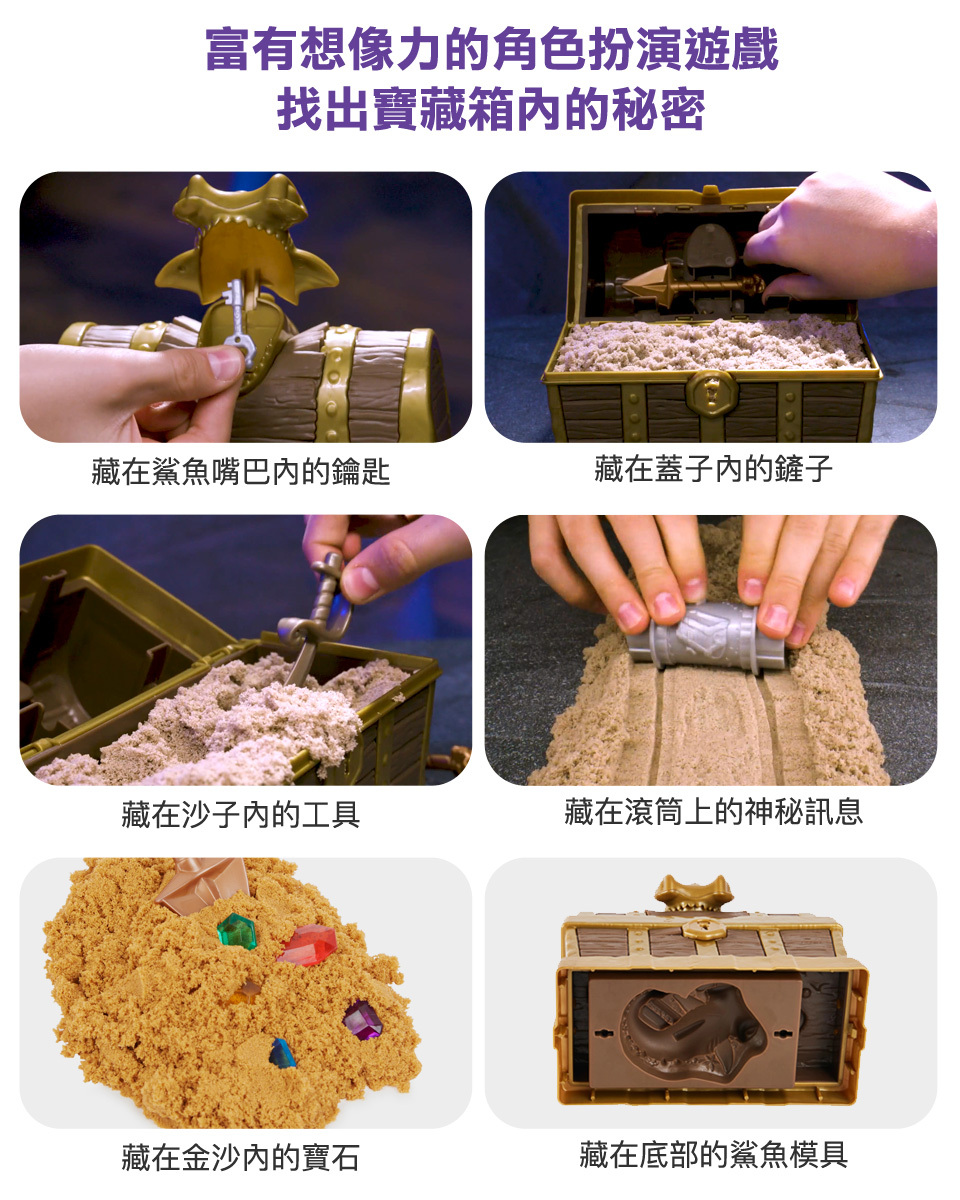 富有想像力的角色扮演遊戲
找出寶藏箱內的秘密

藏在鯊魚嘴巴內的鑰匙

藏在蓋子內的鏟子

藏在沙子內的工具

藏在滾筒上的神秘訊息

藏在金沙內的寶石

藏在底部的鯊魚模具