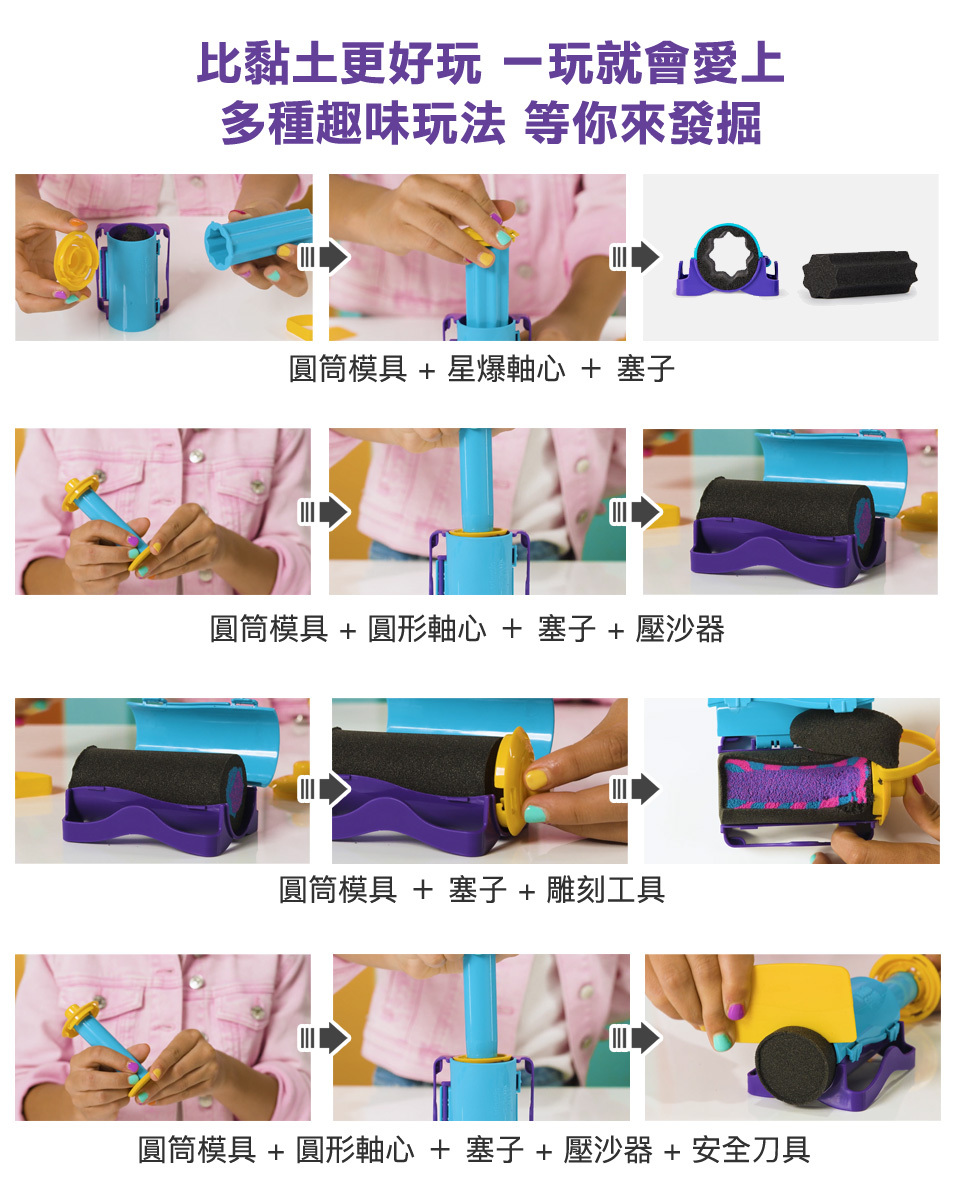 比黏土更好玩 一玩就會愛上
多種趣味玩法 等你來發掘

圓筒模具 + 星爆軸心 + 塞子

圓筒模具 + 圓形軸心 + 塞子 + 壓沙器

圓筒模具 + 塞子 + 雕刻工具

圓筒模具 + 圓形軸心 + 塞子 + 壓沙器 + 安全刀具