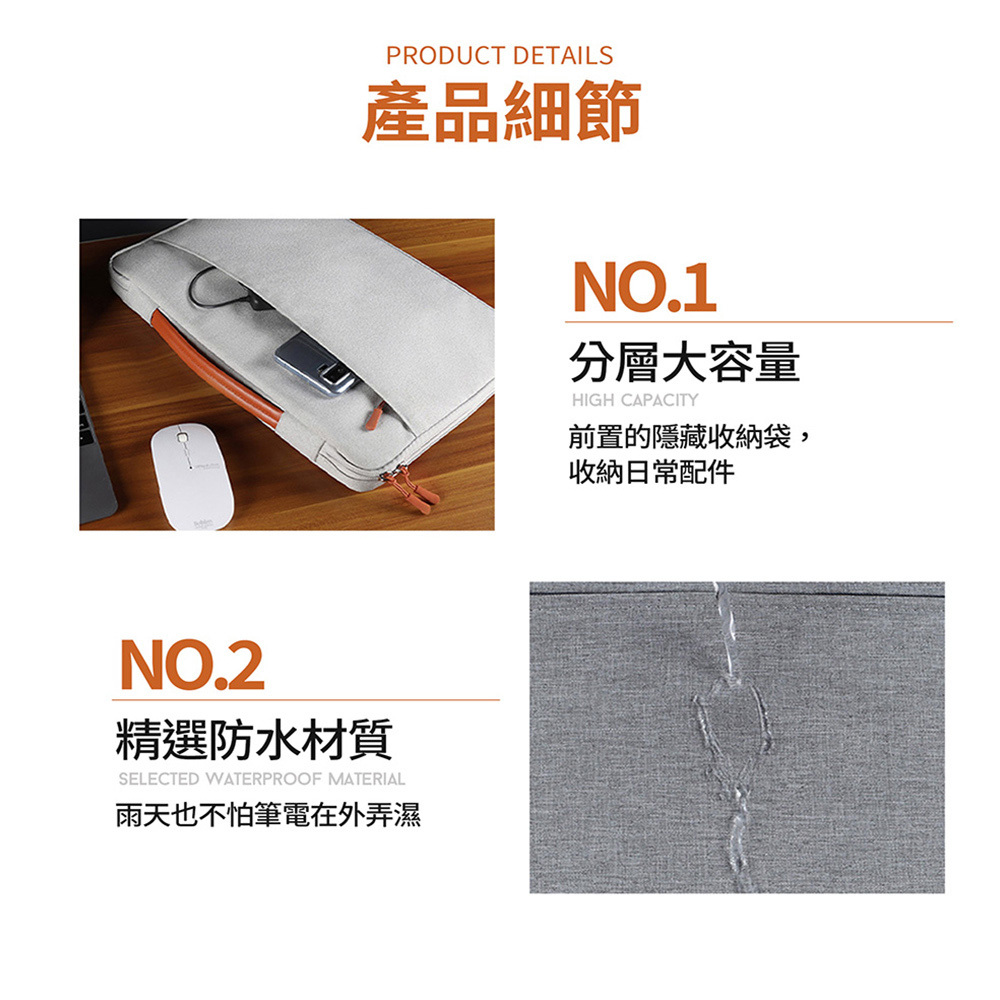 PRODUCT DETAILS
產品細節

NO.1
分層大容量
HIGH CAPACITY
前置的隱藏收納袋，
收納日常配件

NO.2
精選防水材質
SELECTED WATERPROOF MATERIAL
雨天也不怕筆電在外弄濕