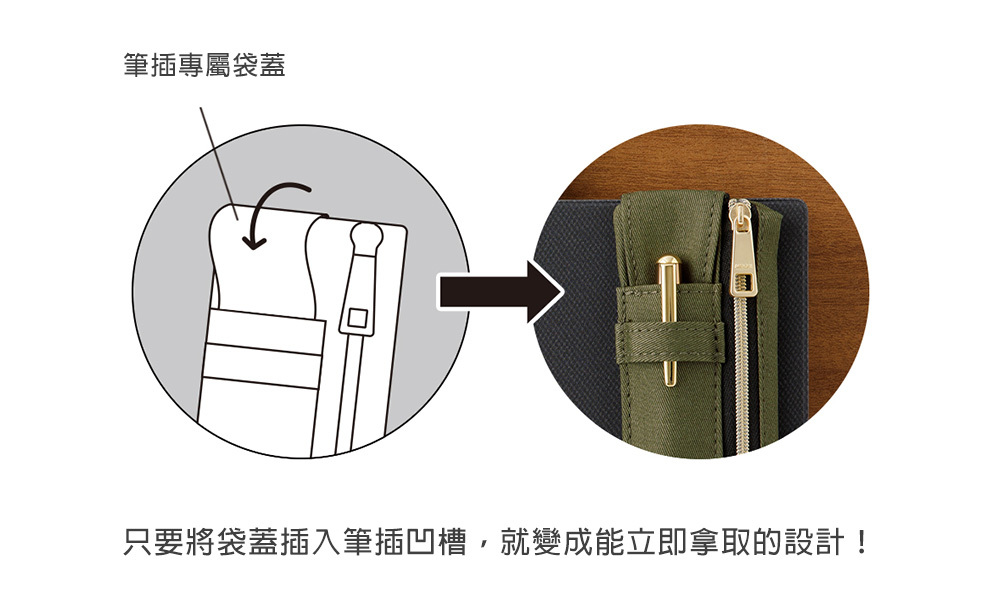 筆插專屬袋蓋

只要將袋蓋插入筆插凹槽，就變成能立即拿取的設計！