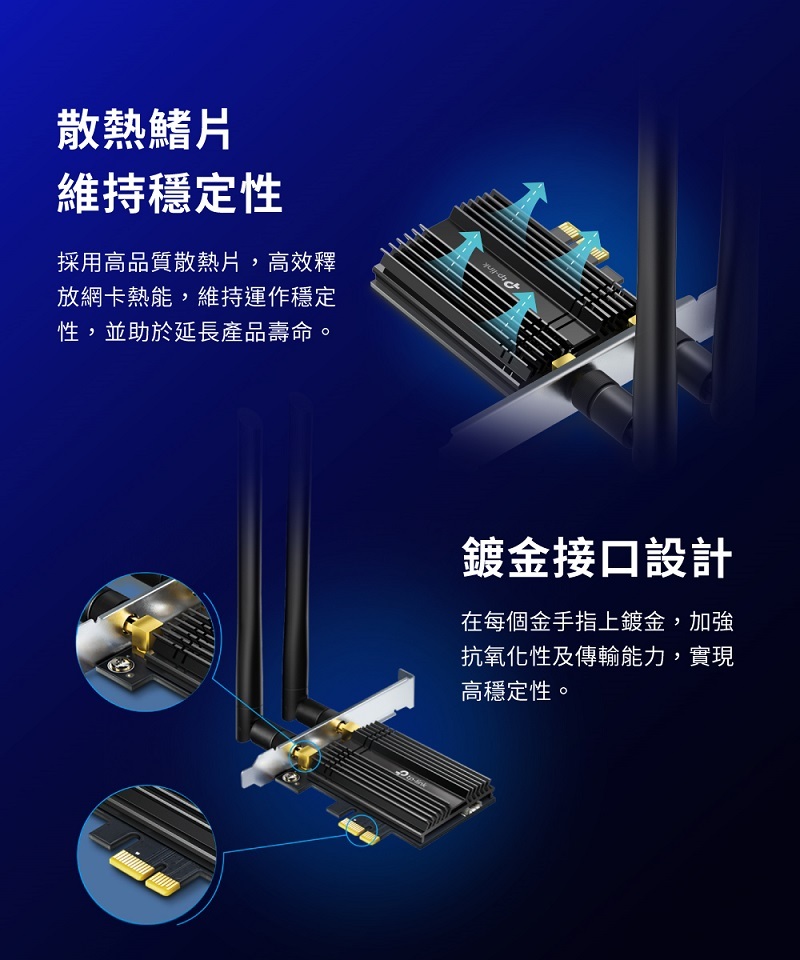 散熱鰭片
維持穩定性

採用高品質散熱片，高效釋放網卡熱能，維持運作穩定性，並助於延長產品壽命。

tp-link

鍍金接口設計

在每個金手指上鍍金，加強抗氧化性及傳輸能力，實現高穩定性。

tp-link