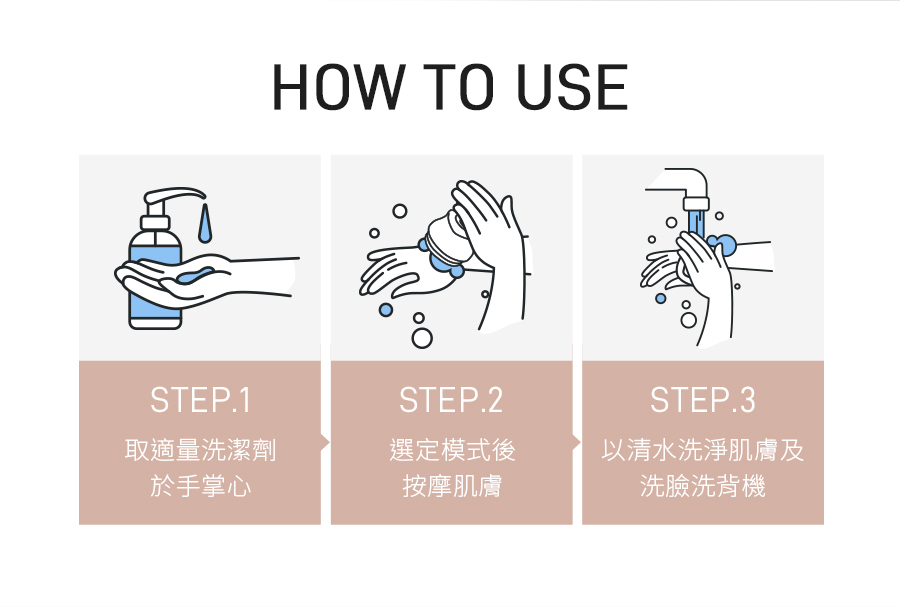 HOW TO USE

STEP.1

取適量洗潔劑
於手掌心

STEP.2

選定模式後
按摩肌膚

STEP.3

以清水洗淨肌膚及
洗臉洗背機