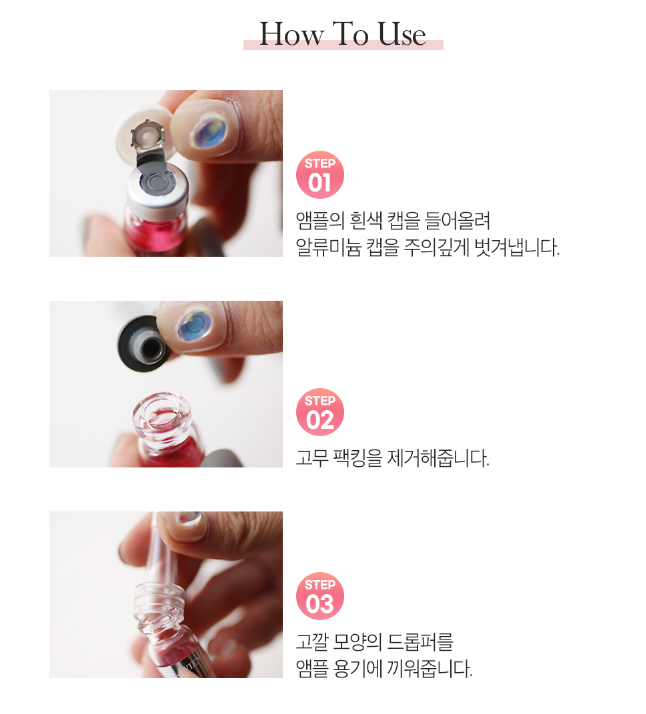 How To Use

STEP 01

앰플의 흰색 캡을 들어올려
알류미늄 캡을 주의깊게 벗겨냅니다.

STEP 02

고무 팩킹을 제거해줍니다.

STEP 03

고깔 모양의 드롭퍼를
앰플 용기에 끼워줍니다.