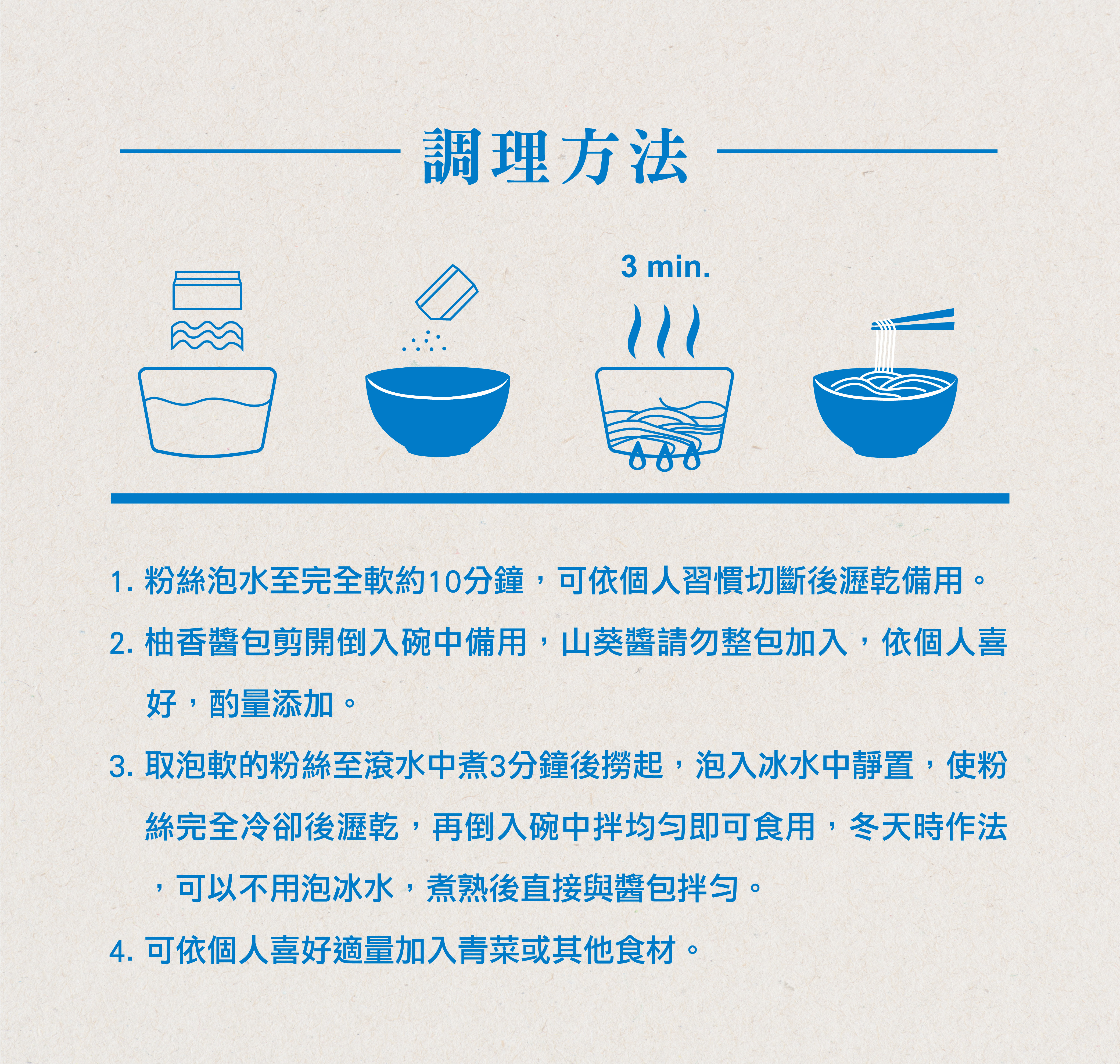 調理方法

3 min.

1. 粉絲泡水至完全軟約10分鐘，可依個人習慣切斷後瀝乾備用。

2. 柚香醬包剪開倒入碗中備用，山葵醬請勿整包加入，依個人喜好，酌量添加。

3. 取泡軟的粉絲至滾水中煮3分鐘後撈起，泡入冰水中靜置，使粉絲完全冷卻後瀝乾，再倒入碗中拌均勻即可食用，冬天時作法，可以不用泡冰水，煮熟後直接與醬包拌勻。

4. 可依個人喜好適量加入青菜或其他食材。