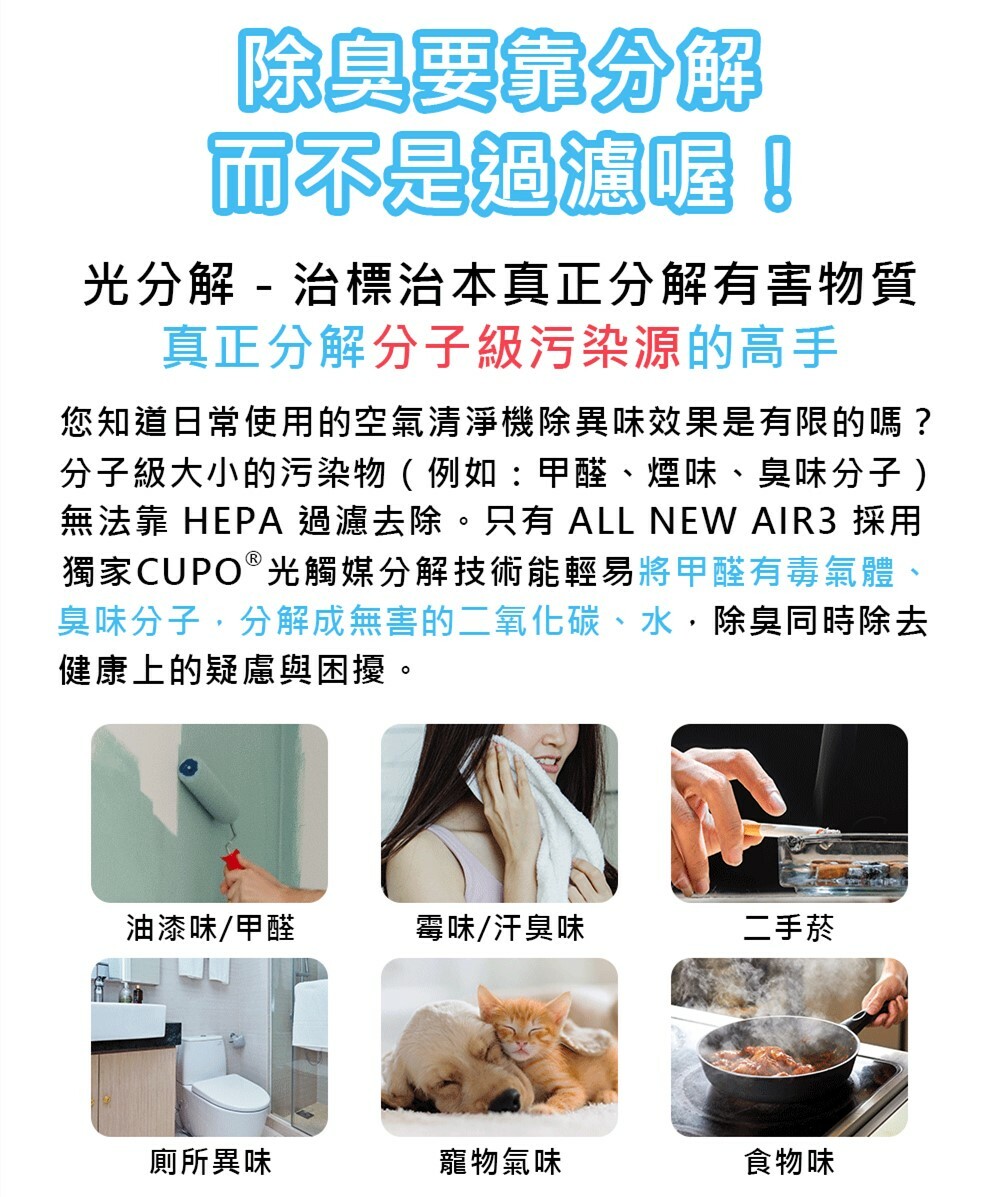 除臭要靠分解
而不是過濾喔！

光分解 - 治標治本真正分解有害物質
真正分解分子級污染源的高手

您知道日常使用的空氣清淨機除異味效果是有限的嗎？分子級大小的污染物（例如：甲醛、煙味、臭味分子）無法靠 HEPA 過濾去除。只有 ALL NEW AIR3 採用獨家CUPO® 光觸媒分解技術能輕易將甲醛有毒氣體、臭味分子，分解成無害的二氧化碳、水，除臭同時除去健康上的疑慮與困擾。

油漆味/甲醛
霉味/汗臭味
二手菸
廁所異味
寵物氣味
食物味