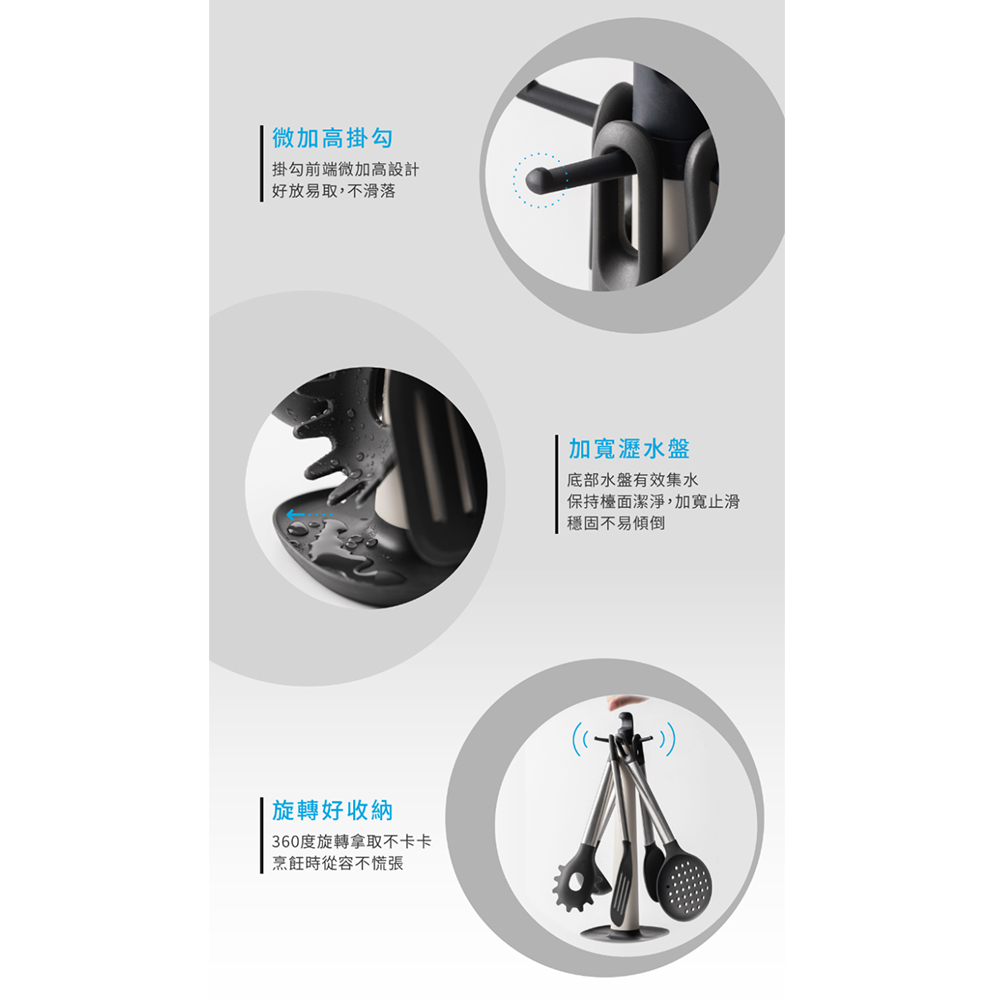 微加高掛勾

掛勾前端微加高設計
好放易取，不滑落

加寬瀝水盤

底部水盤有效集水
保持檯面潔淨，加寬止滑
穩固不易傾倒

旋轉好收納

360度旋轉拿取不卡卡
烹飪時從容不慌張