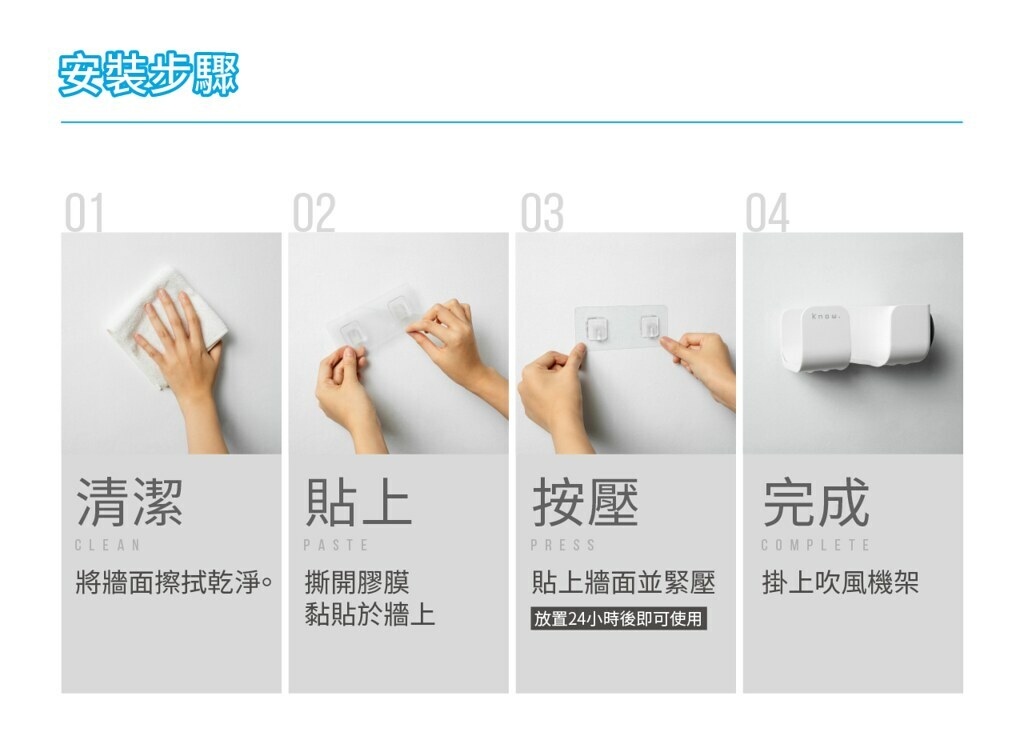 安裝步驟

01

清潔
CLEAN
將牆面擦拭乾淨。

02

貼上
PASTE
撕開膠膜
黏貼於牆上

03

按壓
PRESS
貼上牆面並緊壓
放置24小時後即可使用

04

know.

完成
COMPLETE
掛上吹風機架