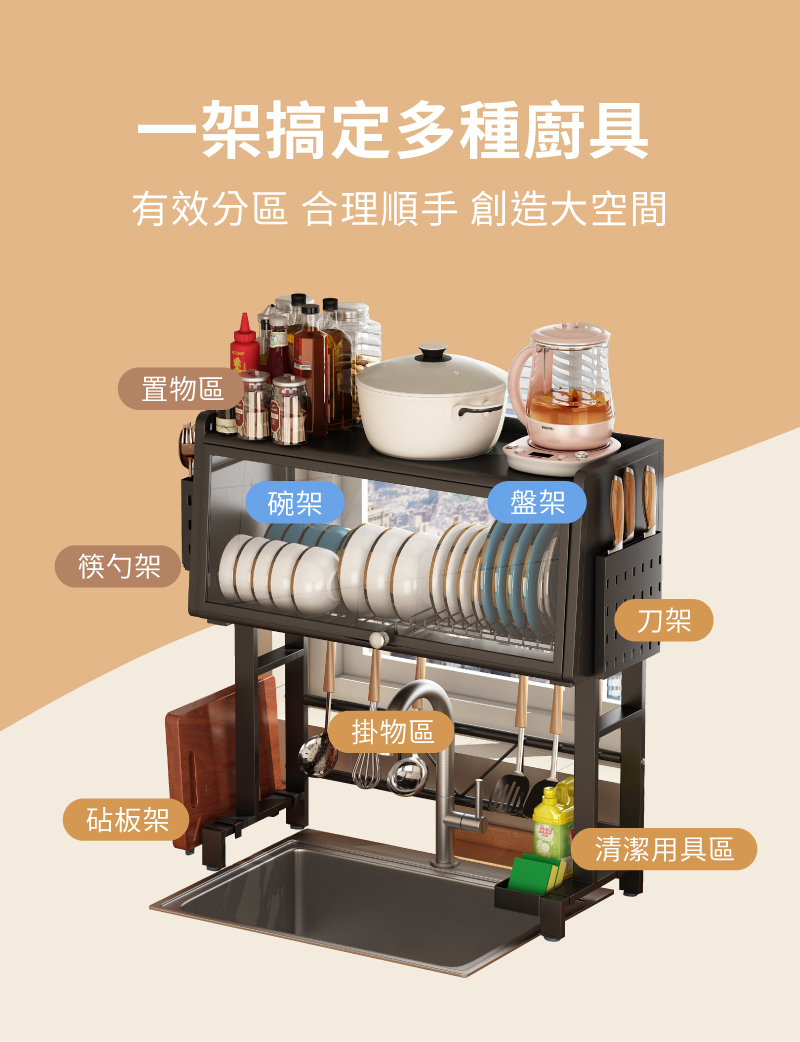 一架搞定多種廚具

有效分區 合理順手 創造大空間

置物區

碗架

盤架

筷勺架

刀架

掛物區

砧板架

清潔用具區