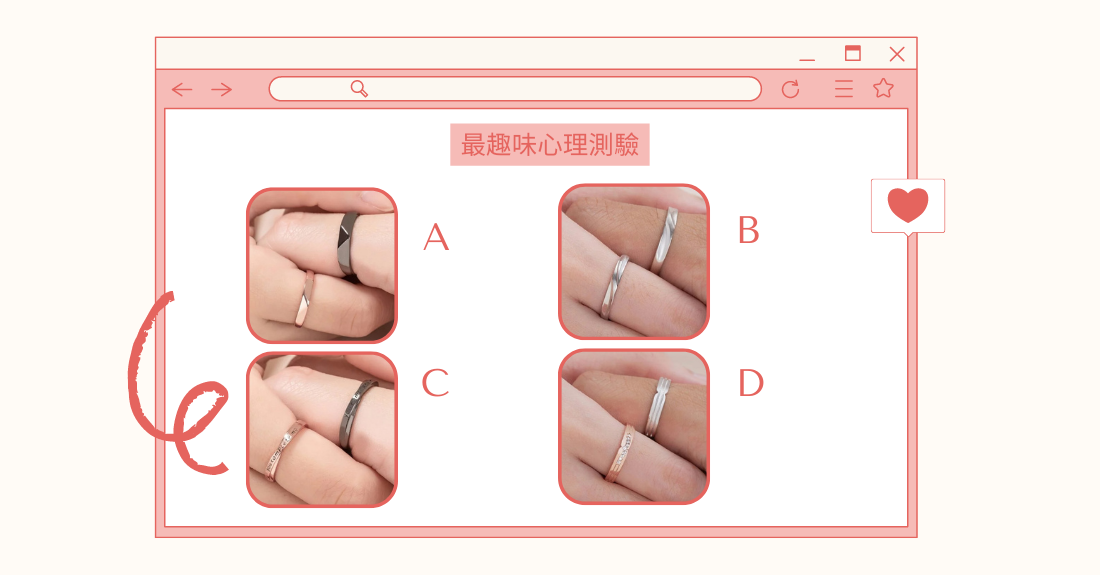 最趣味心理測驗

A

B

C

D