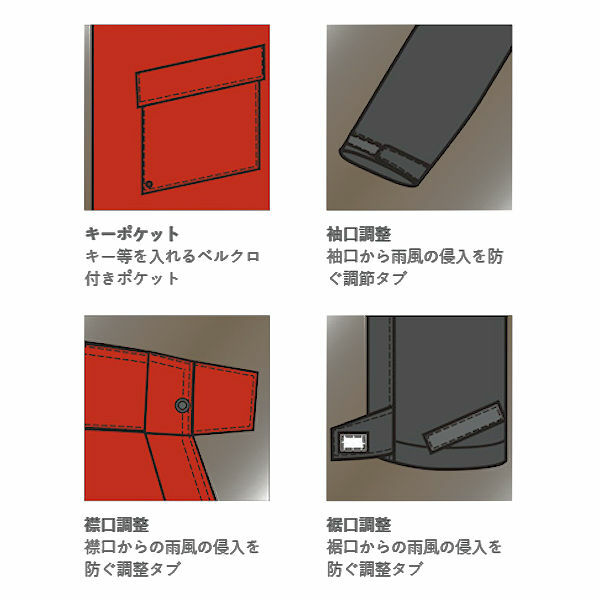 キーポケット
キー等を入れるベルクロ付きポケット

袖口調整
袖口から雨風の侵入を防ぐ調節タブ

襟口調整
襟口からの雨風の侵入を防ぐ調整タブ

裾口調整
裾口からの雨風の侵入を防ぐ調整タブ