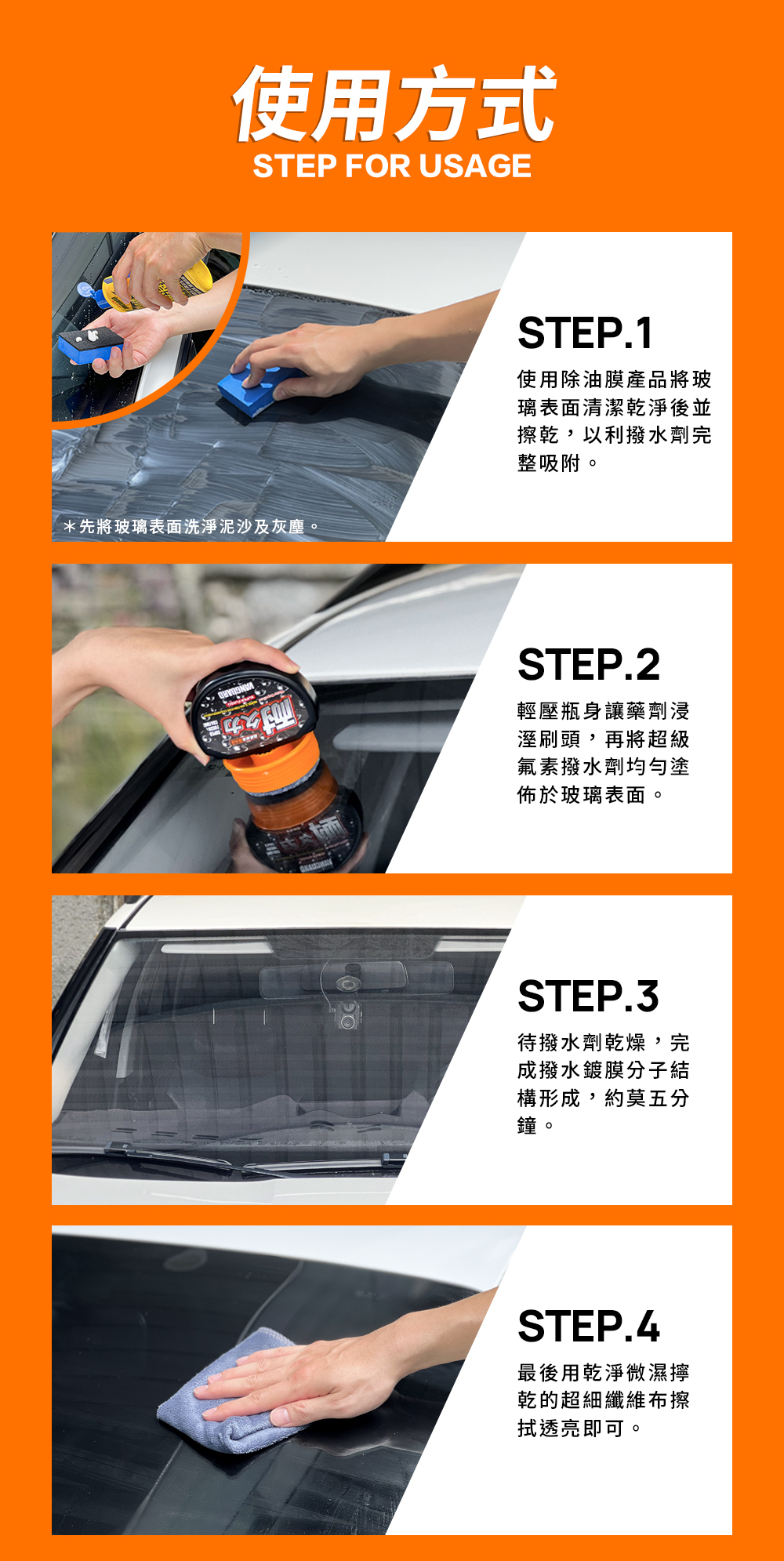 使用方式
STEP FOR USAGE

＊先將玻璃表面洗淨泥沙及灰塵。

STEP.1
使用除油膜產品將玻璃表面清潔乾淨後並擦乾，以利撥水劑完整吸附。

STEP.2
輕壓瓶身讓藥劑浸溼刷頭，再將超級氟素撥水劑均勻塗佈於玻璃表面。

STEP.3
待撥水劑乾燥，完成撥水鍍膜分子結構形成，約莫五分鐘。

STEP.4
最後用乾淨微濕擰乾的超細纖維布擦拭透亮即可。