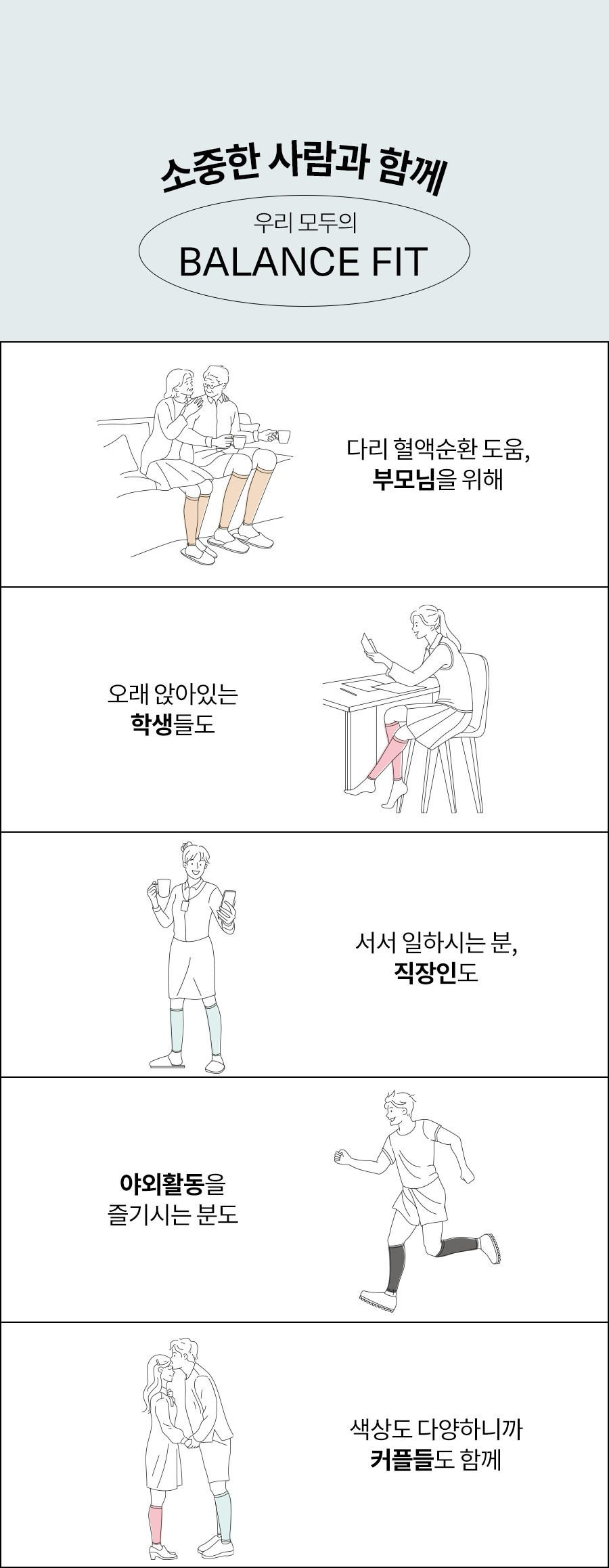 소중한 사람과 함께

우리 모두의
BALANCE FIT

다리 혈액순환 도움,
부모님을 위해

오래 앉아있는
학생들도

서서 일하시는 분,
직장인도

야외활동을
즐기시는 분도

색상도 다양하니까
커플들도 함께