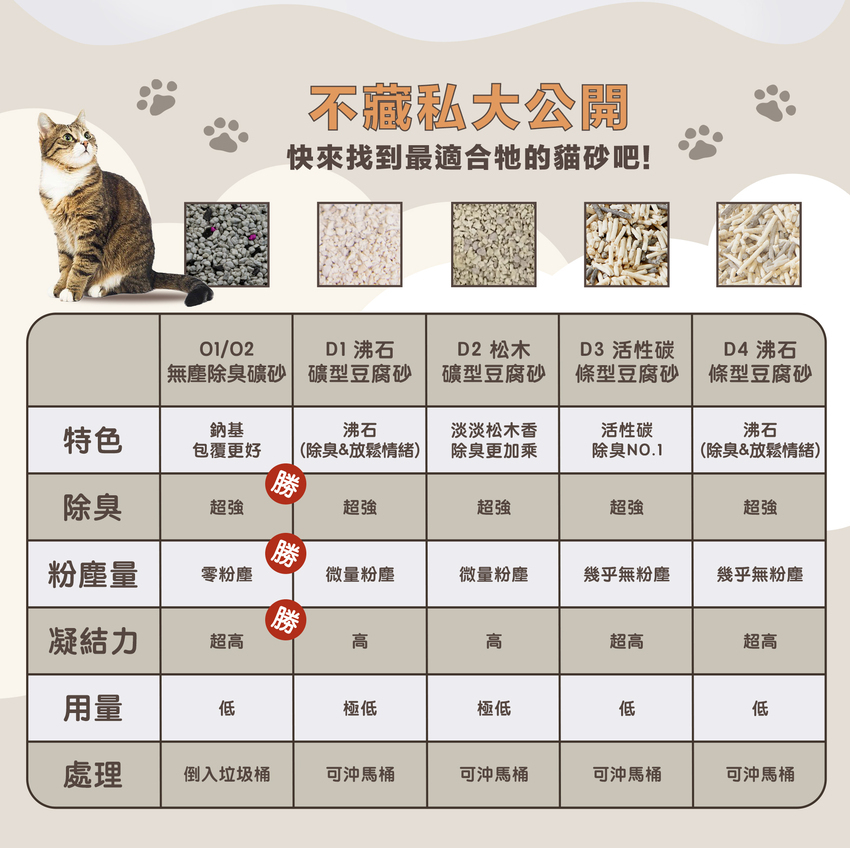 不藏私大公開
快來找到最適合牠的貓砂吧!

| | O1/O2 無塵除臭礦砂 | D1 沸石 礦型豆腐砂 | D2 松木 礦型豆腐砂 | D3 活性碳 條型豆腐砂 | D4 沸石 條型豆腐砂 |
|---|---|---|---|---|---|
| 特色 | 鈉基 包覆更好 | 沸石 (除臭&放鬆情緒) | 淡淡松木香 除臭更加乘 | 活性碳 除臭NO.1 | 沸石 (除臭&放鬆情緒) |
| 除臭 | 超強 勝 | 超強 | 超強 | 超強 | 超強 |
| 粉塵量 | 零粉塵 勝 | 微量粉塵 | 微量粉塵 | 幾乎無粉塵 | 幾乎無粉塵 |
| 凝結力 | 超高 勝 | 高 | 高 | 超高 | 超高 |
| 用量 | 低 | 極低 | 極低 | 低 | 低 |
| 處理 | 倒入垃圾桶 | 可沖馬桶 | 可沖馬桶 | 可沖馬桶 | 可沖馬桶 |