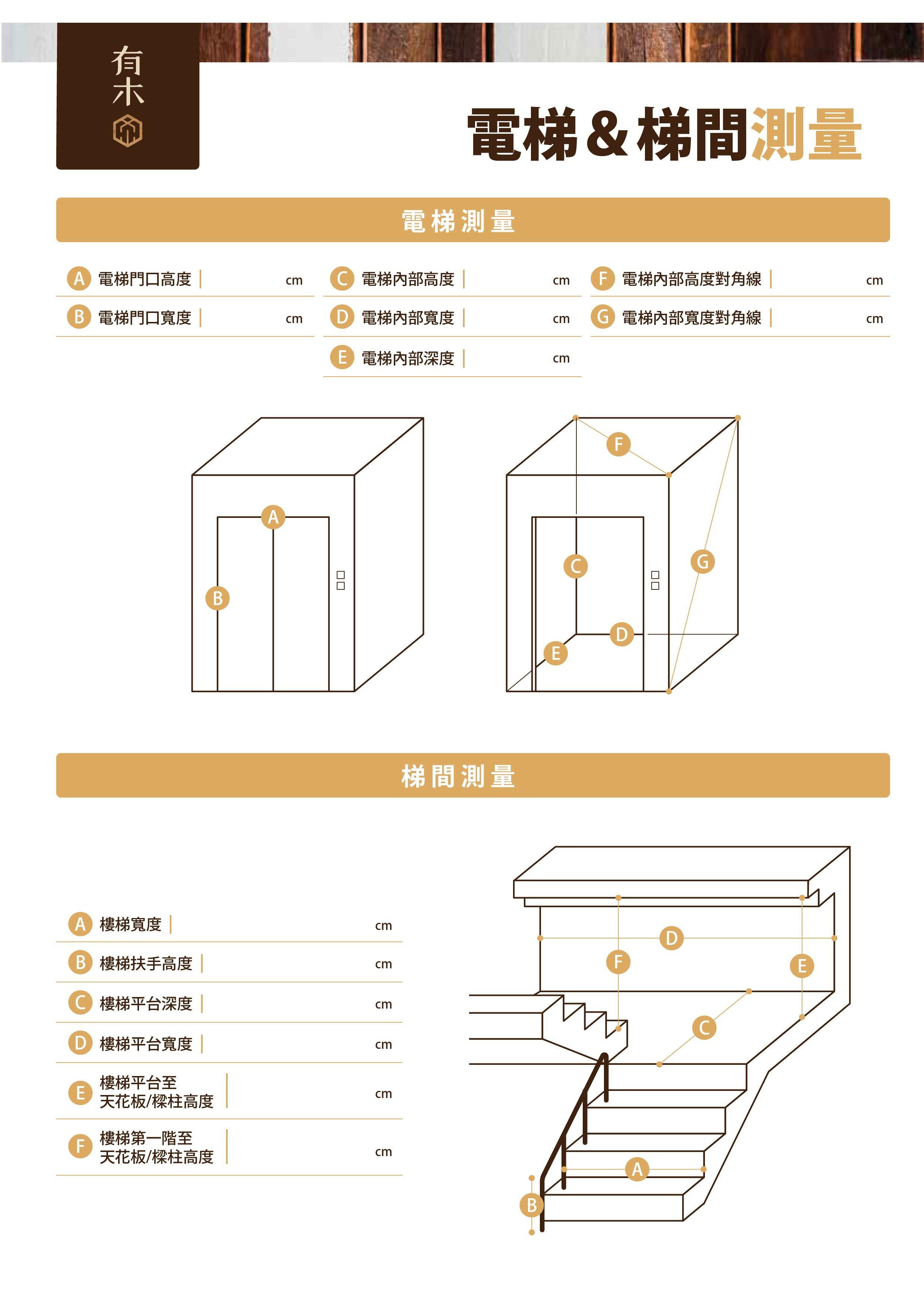 有木

電梯&梯間測量

電梯測量

A 電梯門口高度 | cm

B 電梯門口寬度 | cm

C 電梯內部高度 | cm

D 電梯內部寬度 | cm

E 電梯內部深度 | cm

F 電梯內部高度對角線 | cm

G 電梯內部寬度對角線 | cm

A
B

F
C
G
D
E

梯間測量

A 樓梯寬度 | cm

B 樓梯扶手高度 | cm

C 樓梯平台深度 | cm

D 樓梯平台寬度 | cm

E 樓梯平台至天花板/樑柱高度 | cm

F 樓梯第一階至天花板/樑柱高度 | cm

D
F
E
C
A
B