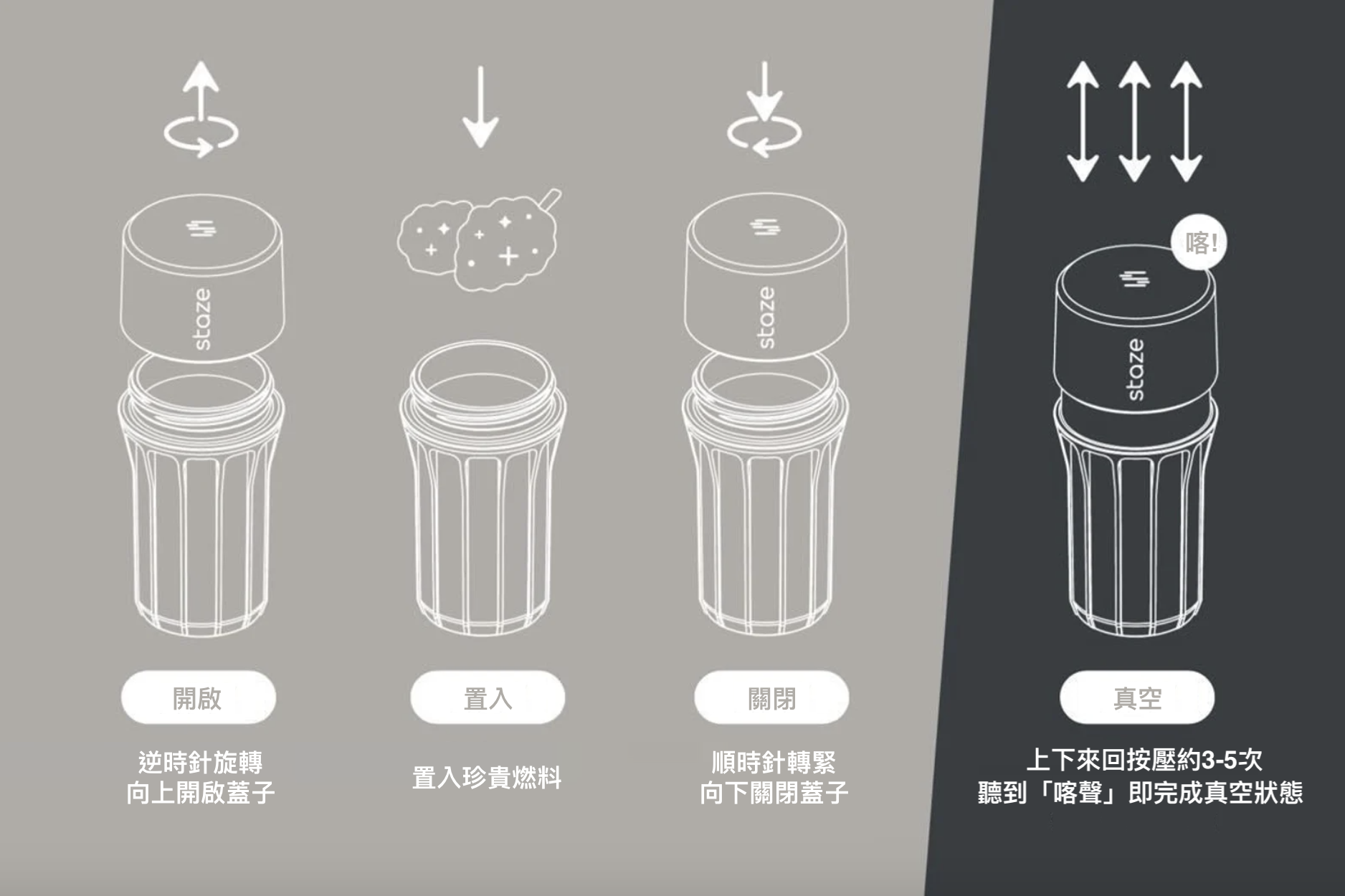 staze

開啟

逆時針旋轉
向上開啟蓋子

置入

置入珍貴燃料

staze

關閉

順時針轉緊
向下關閉蓋子

喀!

staze

真空

上下來回按壓約3-5次
聽到「喀聲」即完成真空狀態