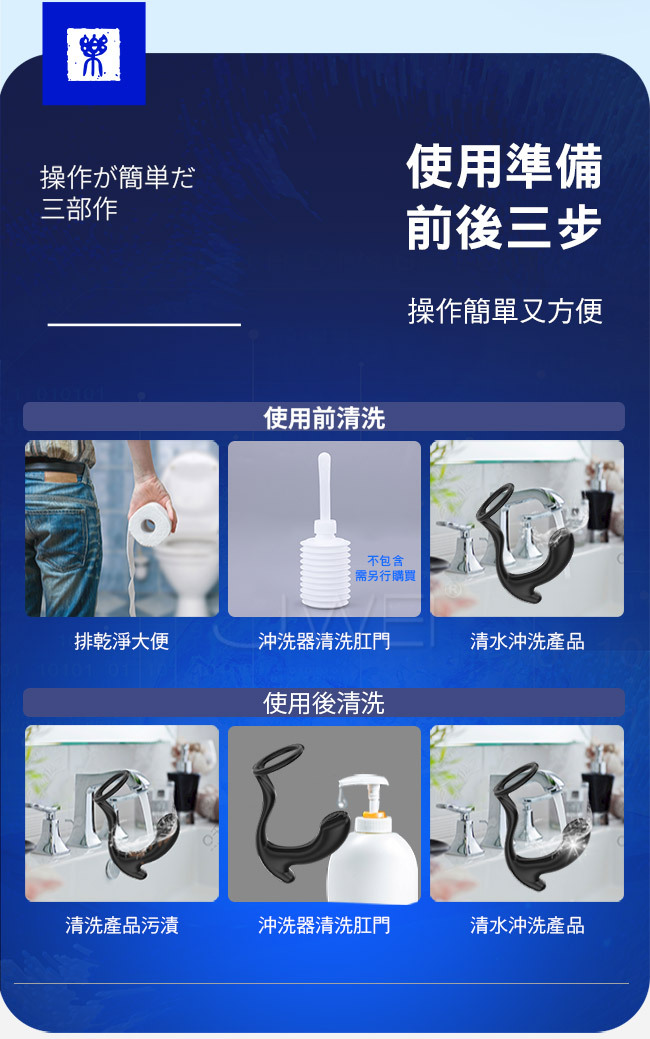 操作が簡単だ
三部作

使用準備
前後三步

操作簡單又方便

使用前清洗

不包含
需另行購買

排乾淨大便

沖洗器清洗肛門

清水沖洗產品

使用後清洗

清洗產品污漬

沖洗器清洗肛門

清水沖洗產品