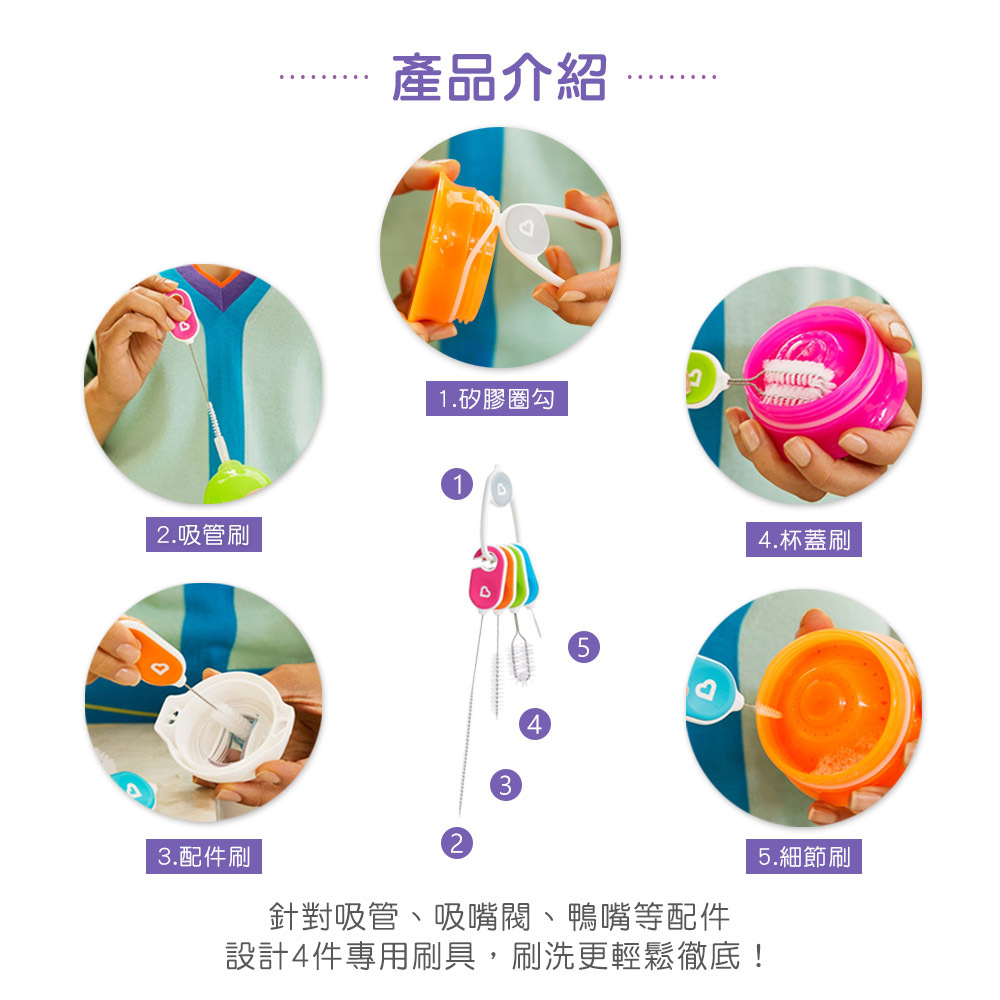 產品介紹

1.矽膠圈勾

2.吸管刷

4.杯蓋刷

1

5

4

3

2

3.配件刷

5.細節刷

針對吸管、吸嘴閥、鴨嘴等配件
設計4件專用刷具，刷洗更輕鬆徹底！