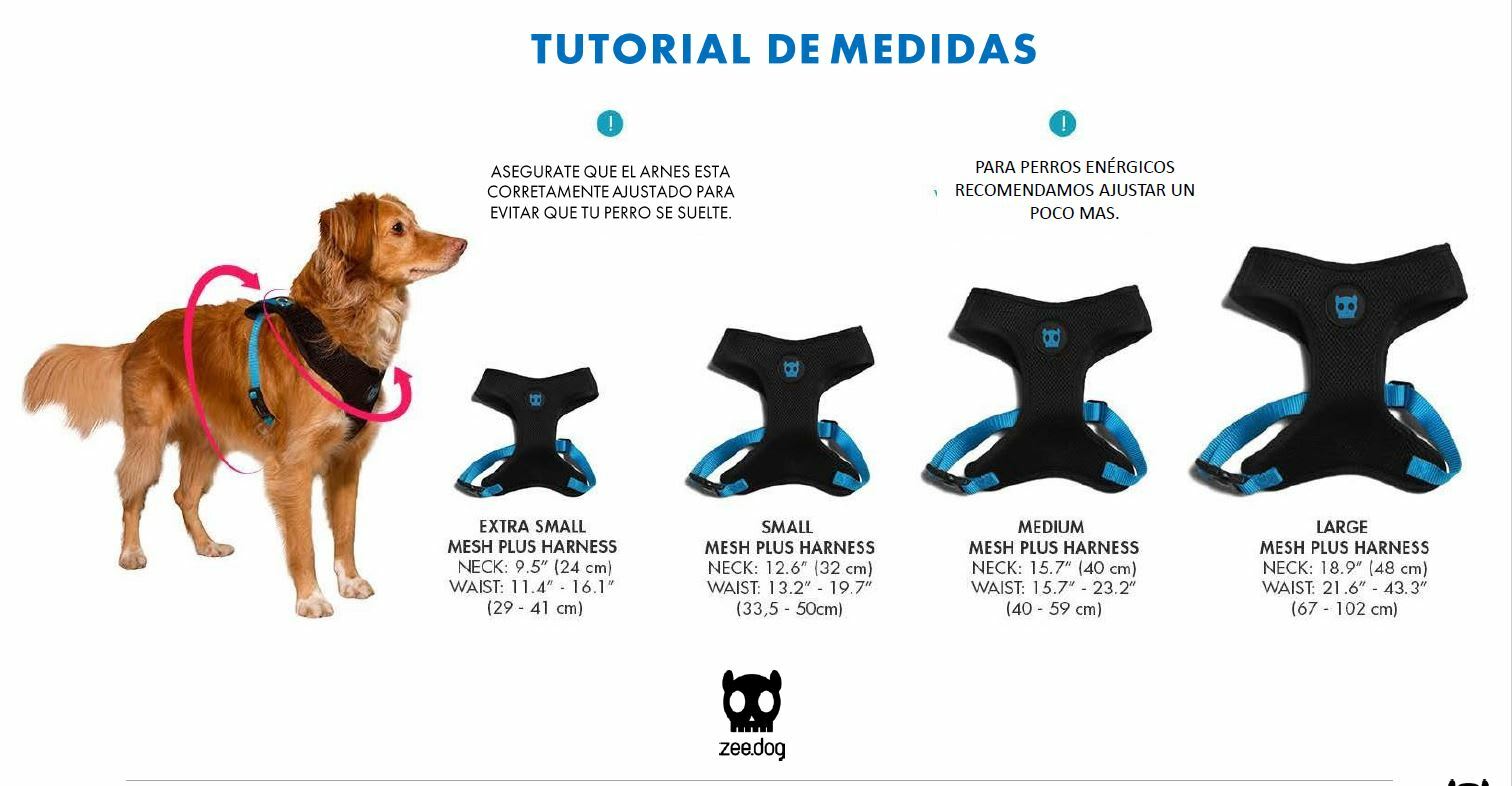 TUTORIAL DE MEDIDAS

!

ASEGURATE QUE EL ARNES ESTA CORRETAMENTE AJUSTADO PARA EVITAR QUE TU PERRO SE SUELTE.

!

PARA PERROS ENÉRGICOS RECOMENDAMOS AJUSTAR UN POCO MAS.

EXTRA SMALL
MESH PLUS HARNESS
NECK: 9.5" (24 cm)
WAIST: 11.4" - 16.1"
(29 - 41 cm)

SMALL
MESH PLUS HARNESS
NECK: 12.6" (32 cm)
WAIST: 13.2" - 19.7"
(33,5 - 50cm)

MEDIUM
MESH PLUS HARNESS
NECK: 15.7" (40 cm)
WAIST: 15.7" - 23.2"
(40 - 59 cm)

LARGE
MESH PLUS HARNESS
NECK: 18.9" (48 cm)
WAIST: 21.6" - 43.3"
(67 - 102 cm)

zee.dog