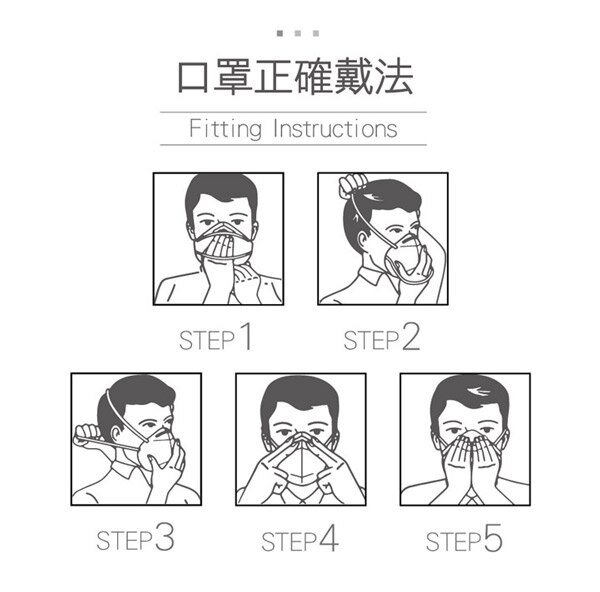 口罩正確戴法

Fitting Instructions

STEP1

STEP2

STEP3

STEP4

STEP5