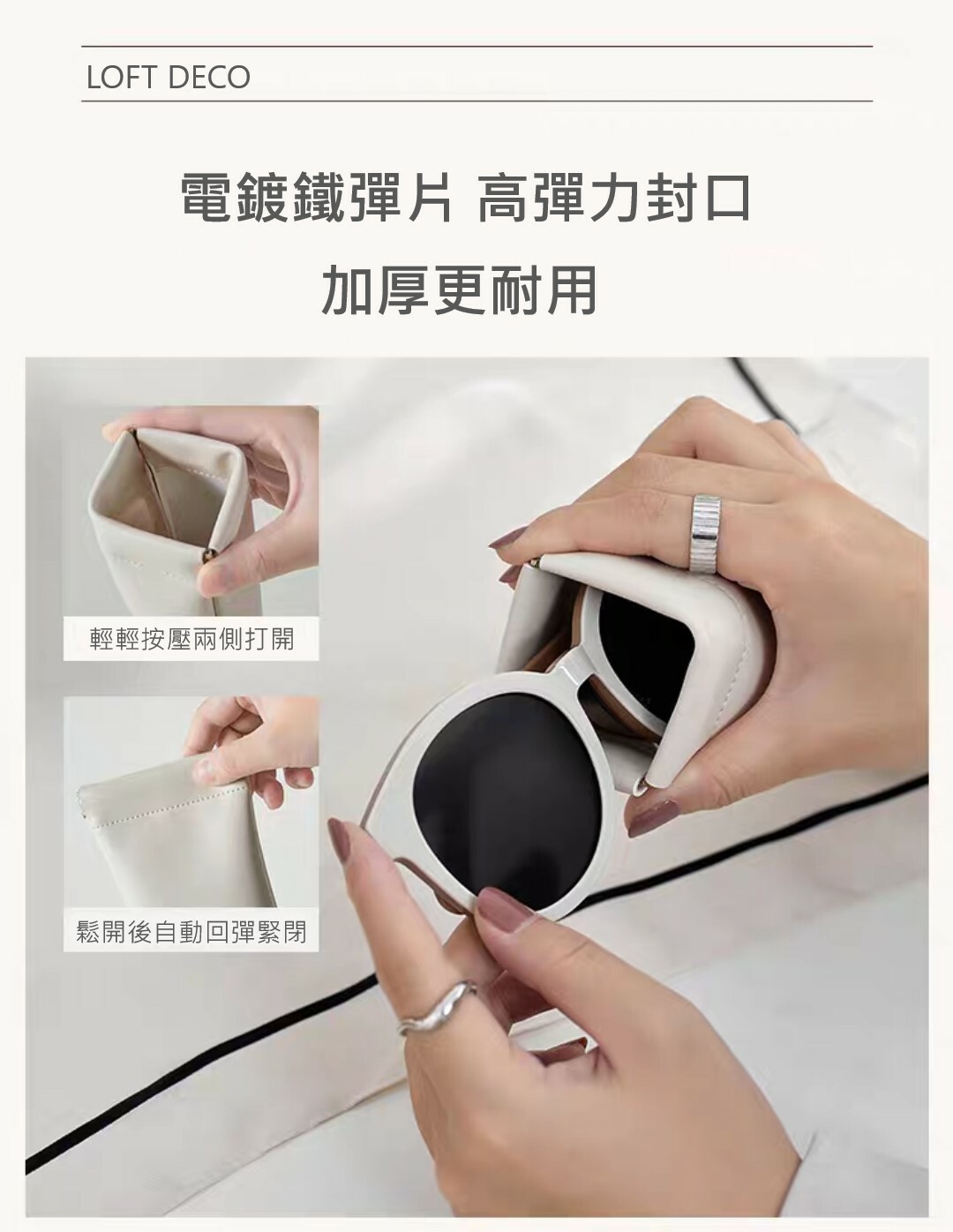 LOFT DECO

電鍍鐵彈片 高彈力封口
加厚更耐用

輕輕按壓兩側打開

鬆開後自動回彈緊閉