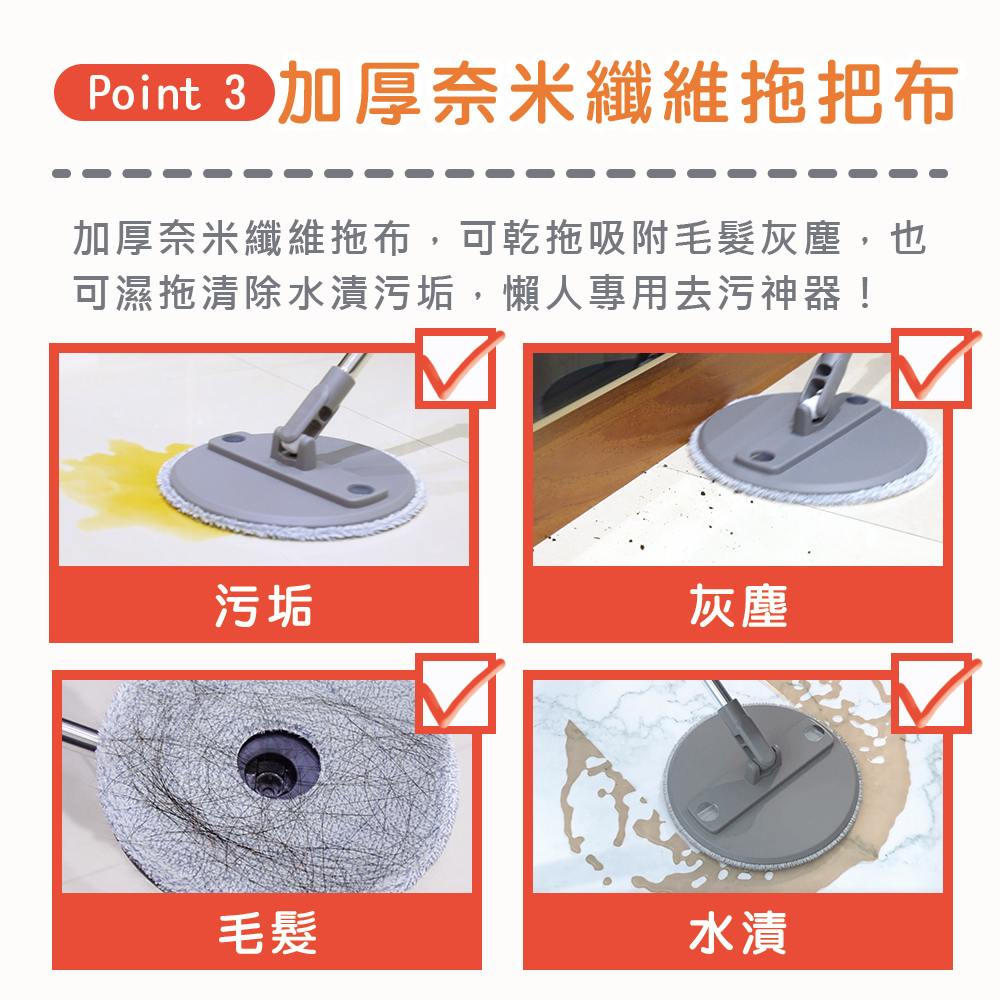 Point 3 加厚奈米纖維拖把布

加厚奈米纖維拖布，可乾拖吸附毛髮灰塵，也可濕拖清除水漬污垢，懶人專用去污神器！

污垢

灰塵

毛髮

水漬