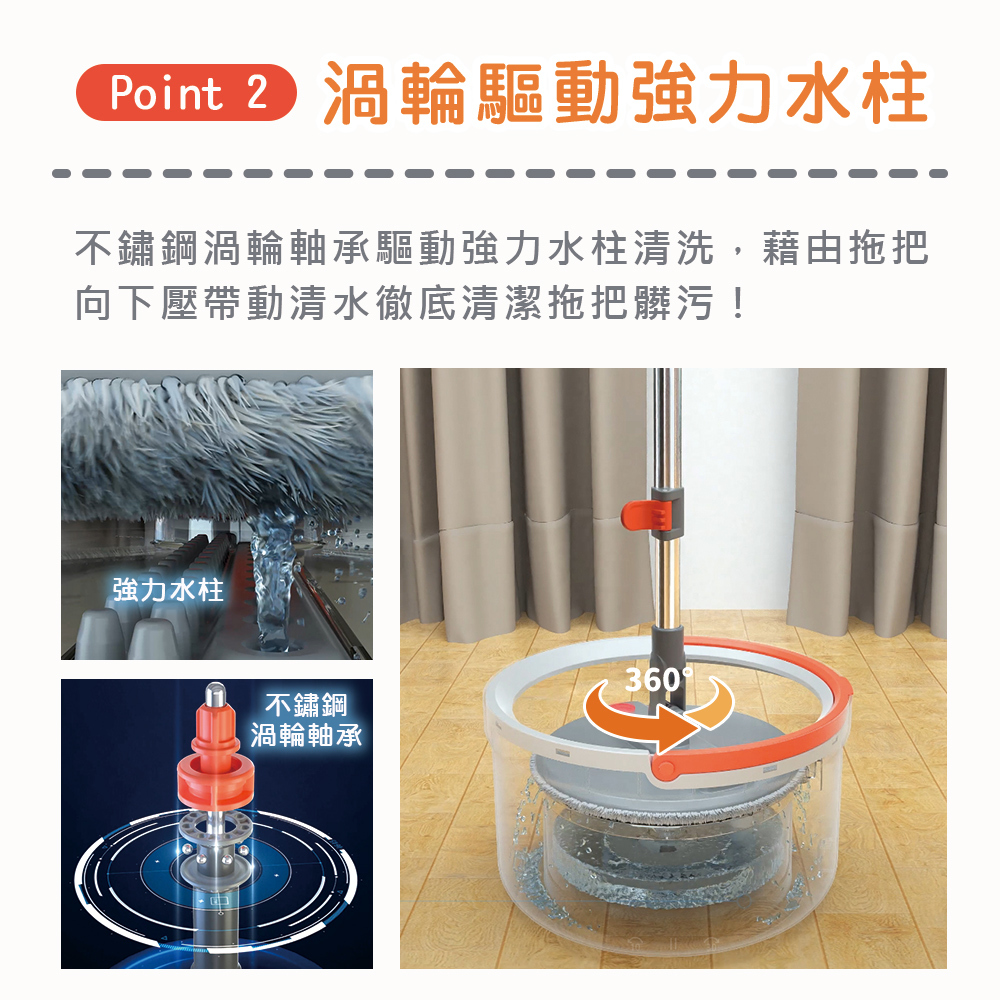 Point 2 渦輪驅動強力水柱

不鏽鋼渦輪軸承驅動強力水柱清洗，藉由拖把向下壓帶動清水徹底清潔拖把髒污！

強力水柱

不鏽鋼
渦輪軸承

360°