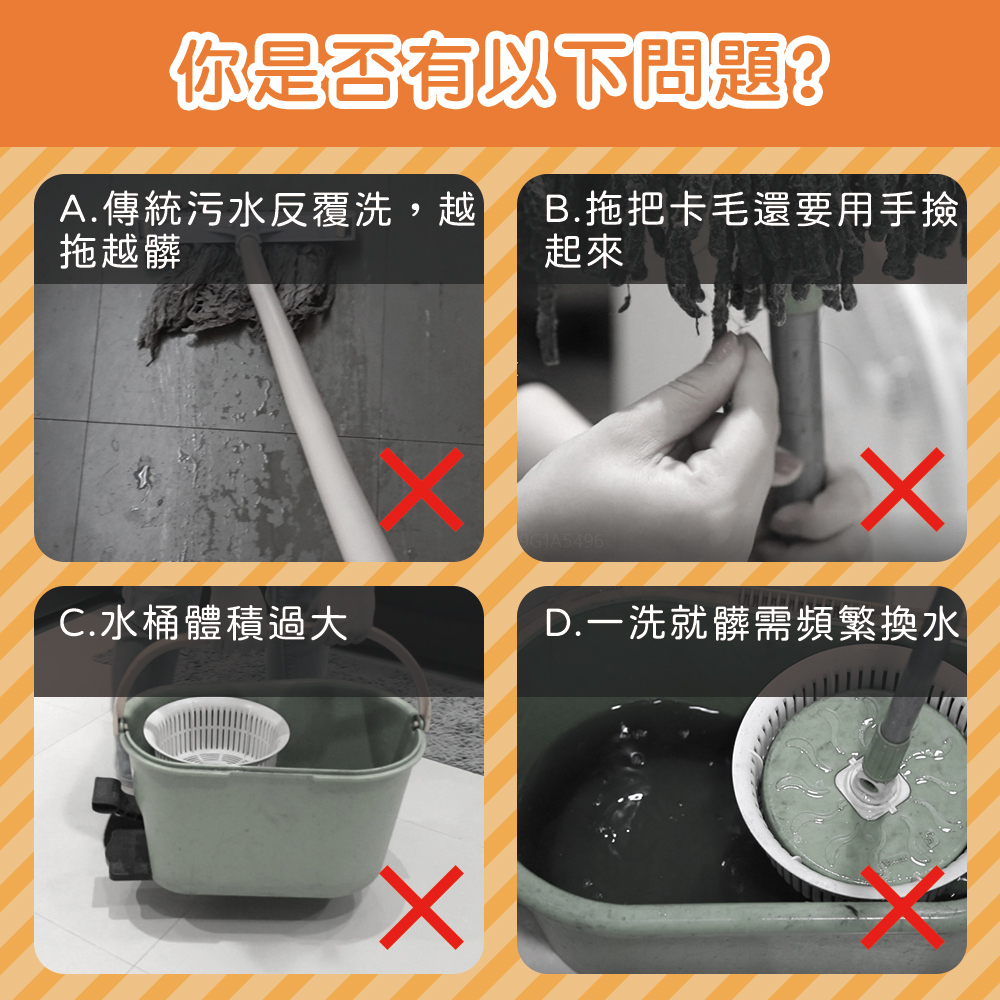 你是否有以下問題?

A.傳統污水反覆洗,越拖越髒

B.拖把卡毛還要用手撿起來

C.水桶體積過大

D.一洗就髒需頻繁換水