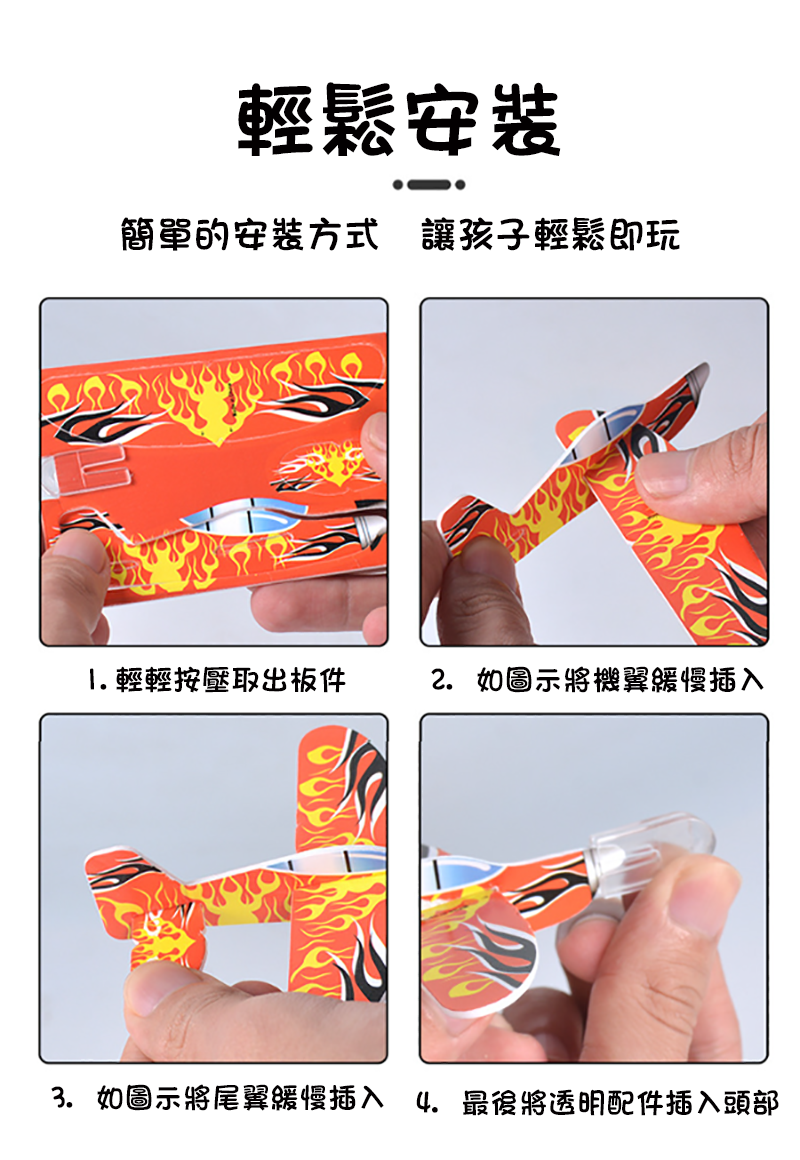 輕鬆安裝

簡單的安裝方式　讓孩子輕鬆即玩

1. 輕輕按壓取出板件

2. 如圖示將機翼緩慢插入

3. 如圖示將尾翼緩慢插入

4. 最後將透明配件插入頭部