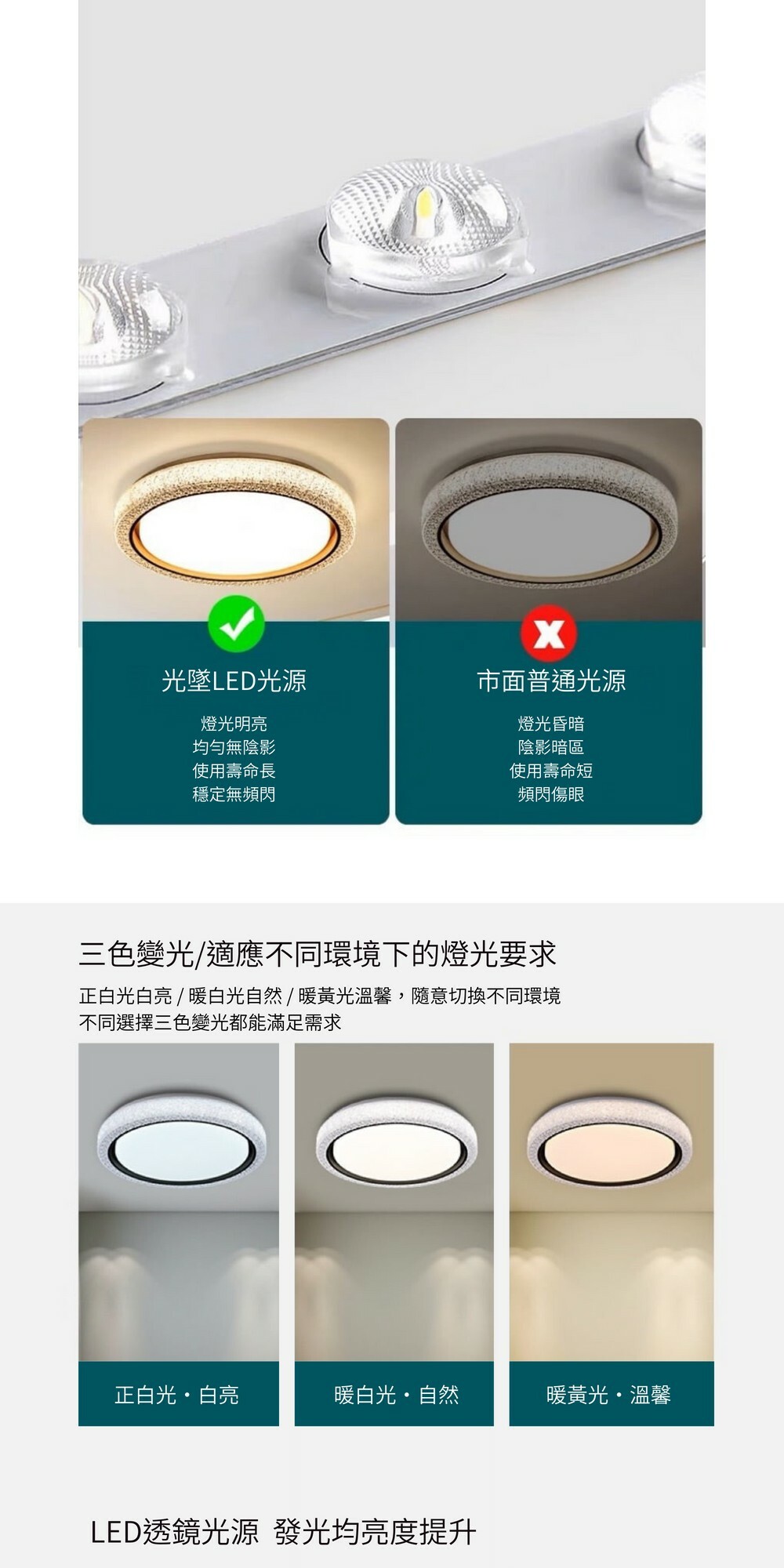 光墜LED光源

燈光明亮
均勻無陰影
使用壽命長
穩定無頻閃

市面普通光源

燈光昏暗
陰影暗區
使用壽命短
頻閃傷眼

三色變光/適應不同環境下的燈光要求

正白光白亮 / 暖白光自然 / 暖黃光溫馨，隨意切換不同環境
不同選擇三色變光都能滿足需求

正白光・白亮

暖白光・自然

暖黃光・溫馨

LED透鏡光源 發光均亮度提升