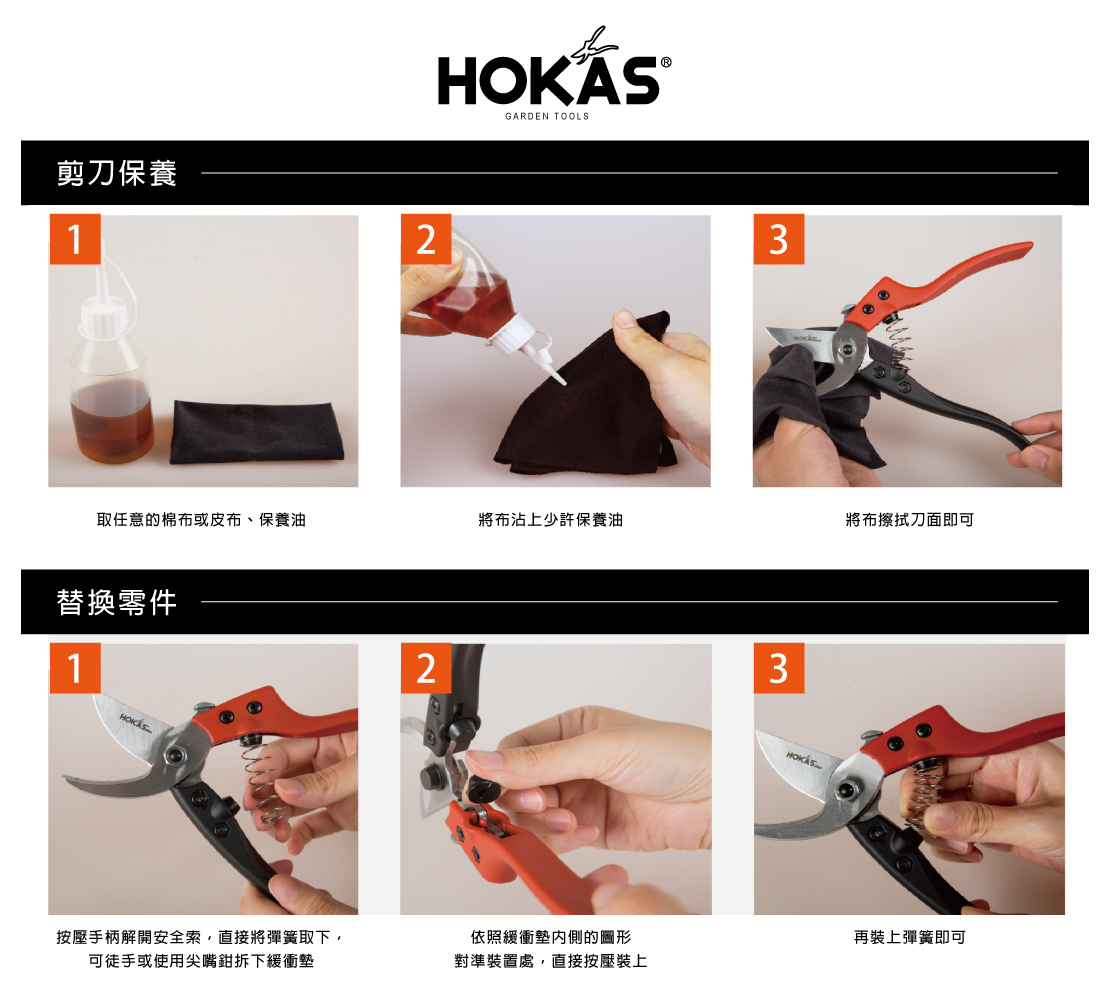 HOKAS®
GARDEN TOOLS

剪刀保養

1

取任意的棉布或皮布、保養油

2

將布沾上少許保養油

3

HOKAS

將布擦拭刀面即可

替換零件

1

HOKAS

按壓手柄解開安全索，直接將彈簧取下，可徒手或使用尖嘴鉗拆下緩衝墊

2

依照緩衝墊內側的圖形對準裝置處，直接按壓裝上

3

HOKAS

再裝上彈簧即可