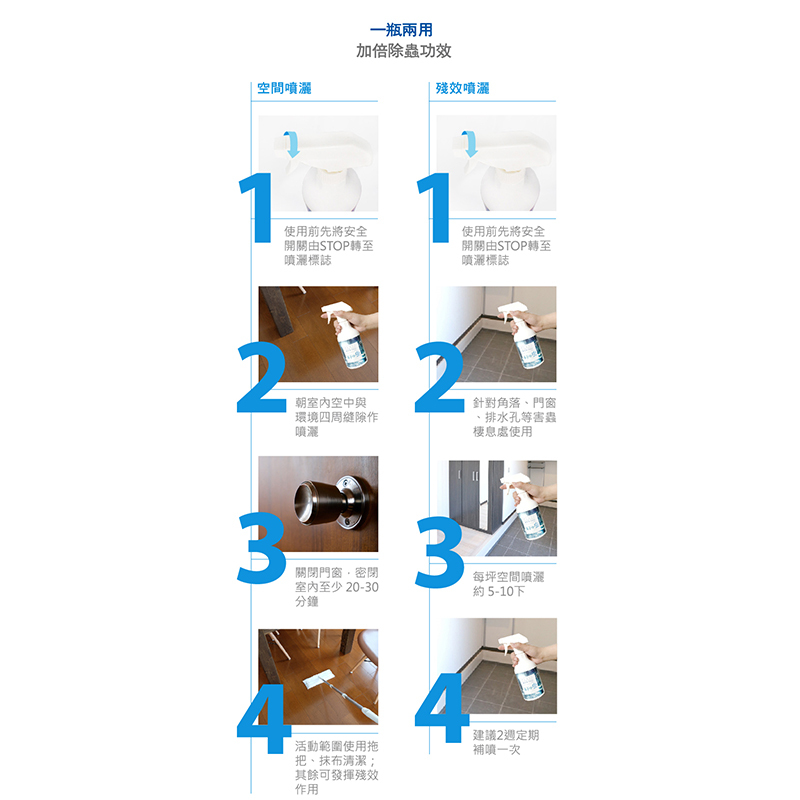 一瓶兩用
加倍除蟲功效

空間噴灑

1
使用前先將安全開關由STOP轉至噴灑標誌

2
朝室內空中與環境四周縫隙作噴灑

3
關閉門窗，密閉室內至少 20-30 分鐘

4
活動範圍使用拖把、抹布清潔；其餘可發揮殘效作用

殘效噴灑

1
使用前先將安全開關由STOP轉至噴灑標誌

2
針對角落、門窗、排水孔等害蟲棲息處使用

3
每坪空間噴灑約 5-10下

4
建議2週定期補噴一次