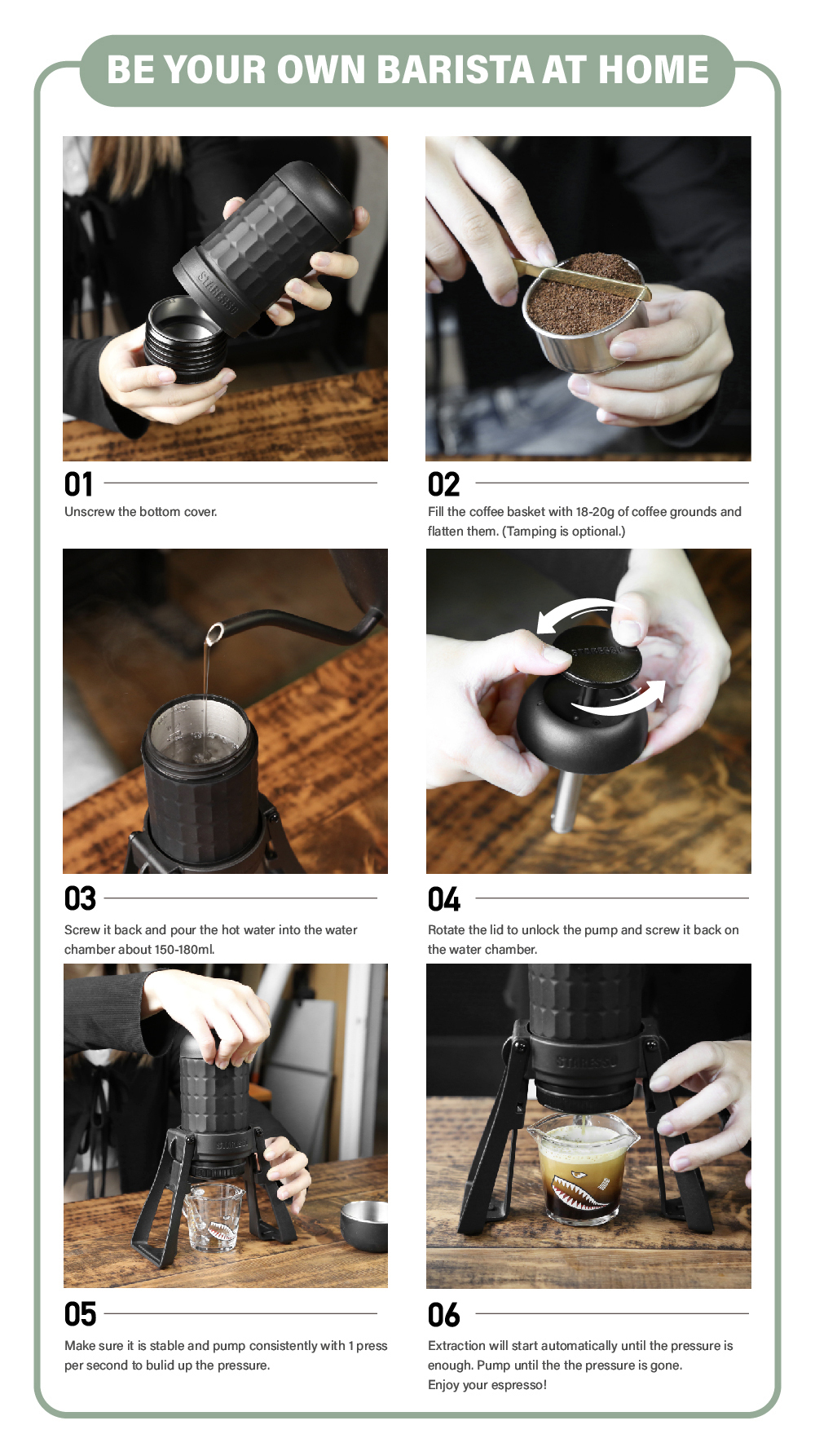 BE YOUR OWN BARISTA AT HOME

STARESSO

01
Unscrew the bottom cover.

02
Fill the coffee basket with 18-20g of coffee grounds and flatten them. (Tamping is optional.)

03
Screw it back and pour the hot water into the water chamber about 150-180ml.

STARESSO

04
Rotate the lid to unlock the pump and screw it back on the water chamber.

STARESSO

05
Make sure it is stable and pump consistently with 1 press per second to bulid up the pressure.

STARESSO

06
Extraction will start automatically until the pressure is enough. Pump until the the pressure is gone.
Enjoy your espresso!