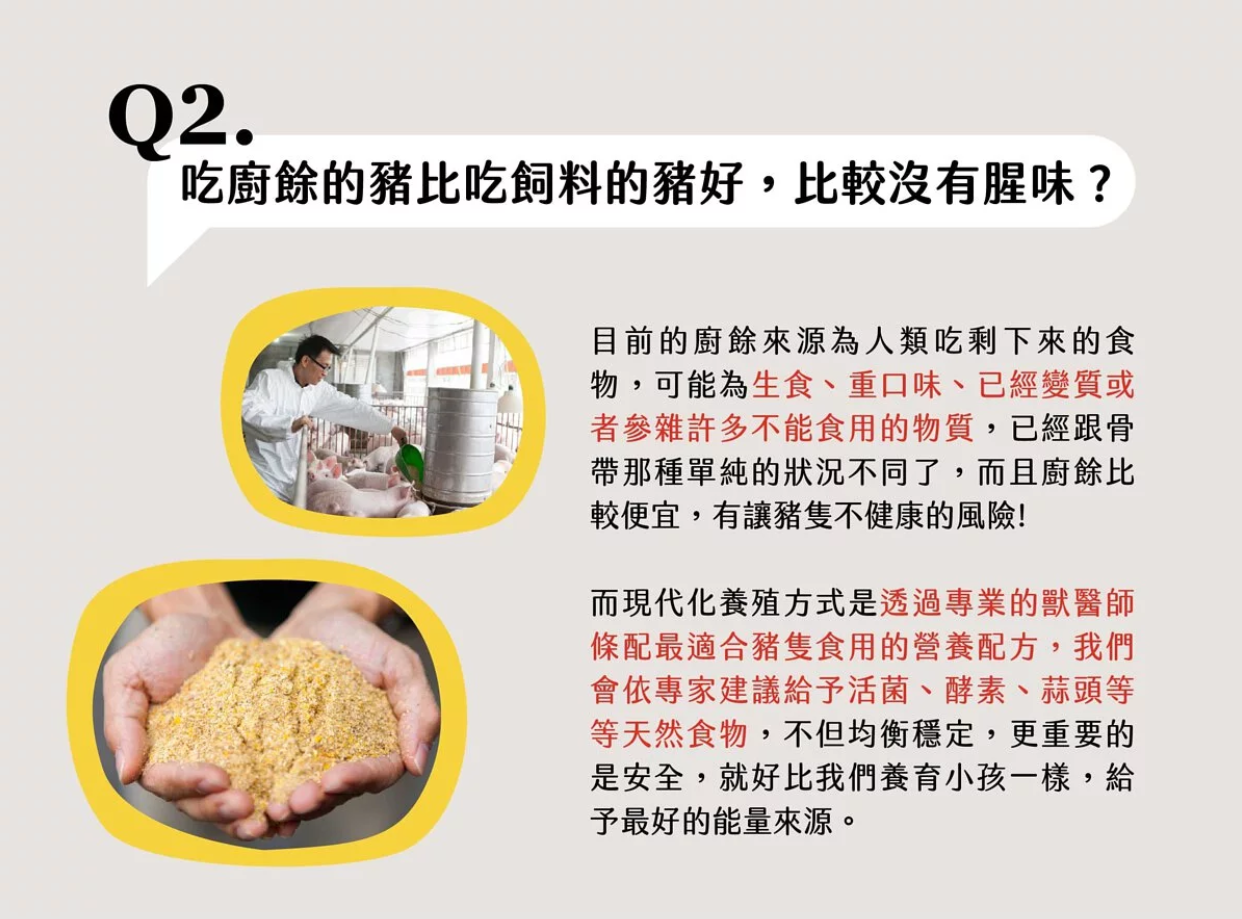 Q2.
吃廚餘的豬比吃飼料的豬好，比較沒有腥味？

目前的廚餘來源為人類吃剩下來的食物，可能為生食、重口味、已經變質或者參雜許多不能食用的物質，已經跟骨帶那種單純的狀況不同了，而且廚餘比較便宜，有讓豬隻不健康的風險!

而現代化養殖方式是透過專業的獸醫師條配最適合豬隻食用的營養配方，我們會依專家建議給予活菌、酵素、蒜頭等等天然食物，不但均衡穩定，更重要的是安全，就好比我們養育小孩一樣，給予最好的能量來源。