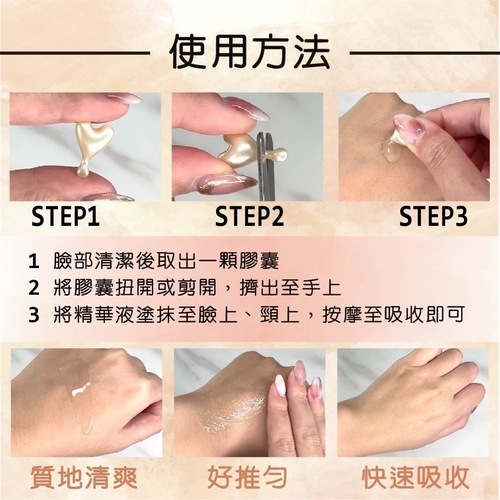 使用方法

STEP1

STEP2

STEP3

1 臉部清潔後取出一顆膠囊
2 將膠囊扭開或剪開，擠出至手上
3 將精華液塗抹至臉上、頸上，按摩至吸收即可

質地清爽

好推勻

快速吸收