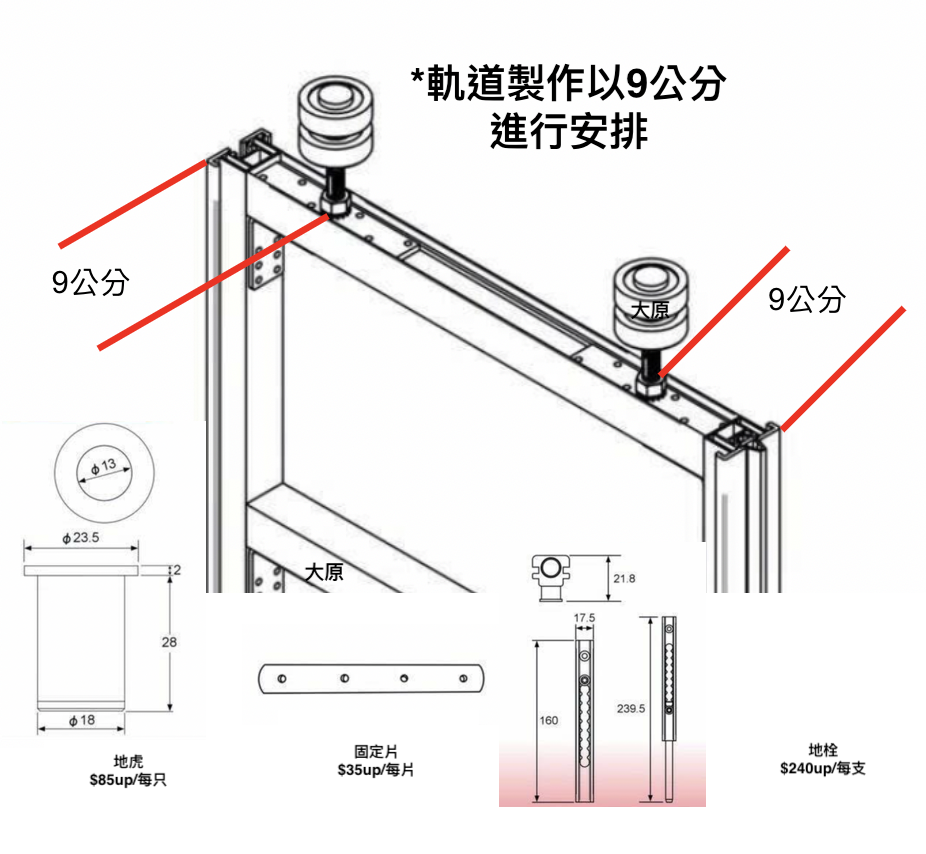 *軌道製作以9公分
進行安排

9公分

大原

9公分

$\phi 13$

$\phi 23.5$

2

28

$\phi 18$

大原

21.8

17.5

160

239.5

地虎
$85up/每只

固定片
$35up/每片

地栓
$240up/每支