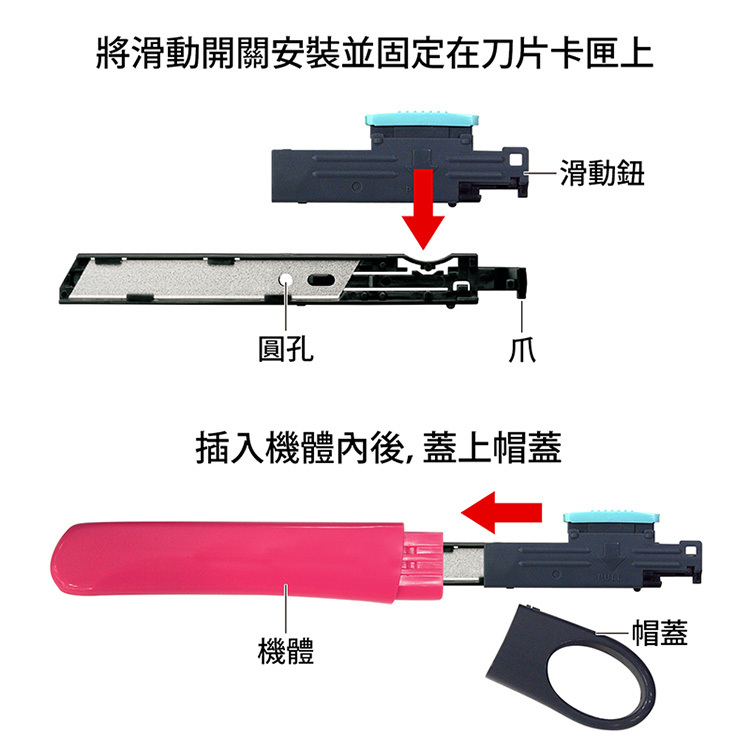 將滑動開關安裝並固定在刀片卡匣上

滑動鈕

圓孔

爪

插入機體內後, 蓋上帽蓋

PULL

機體

帽蓋