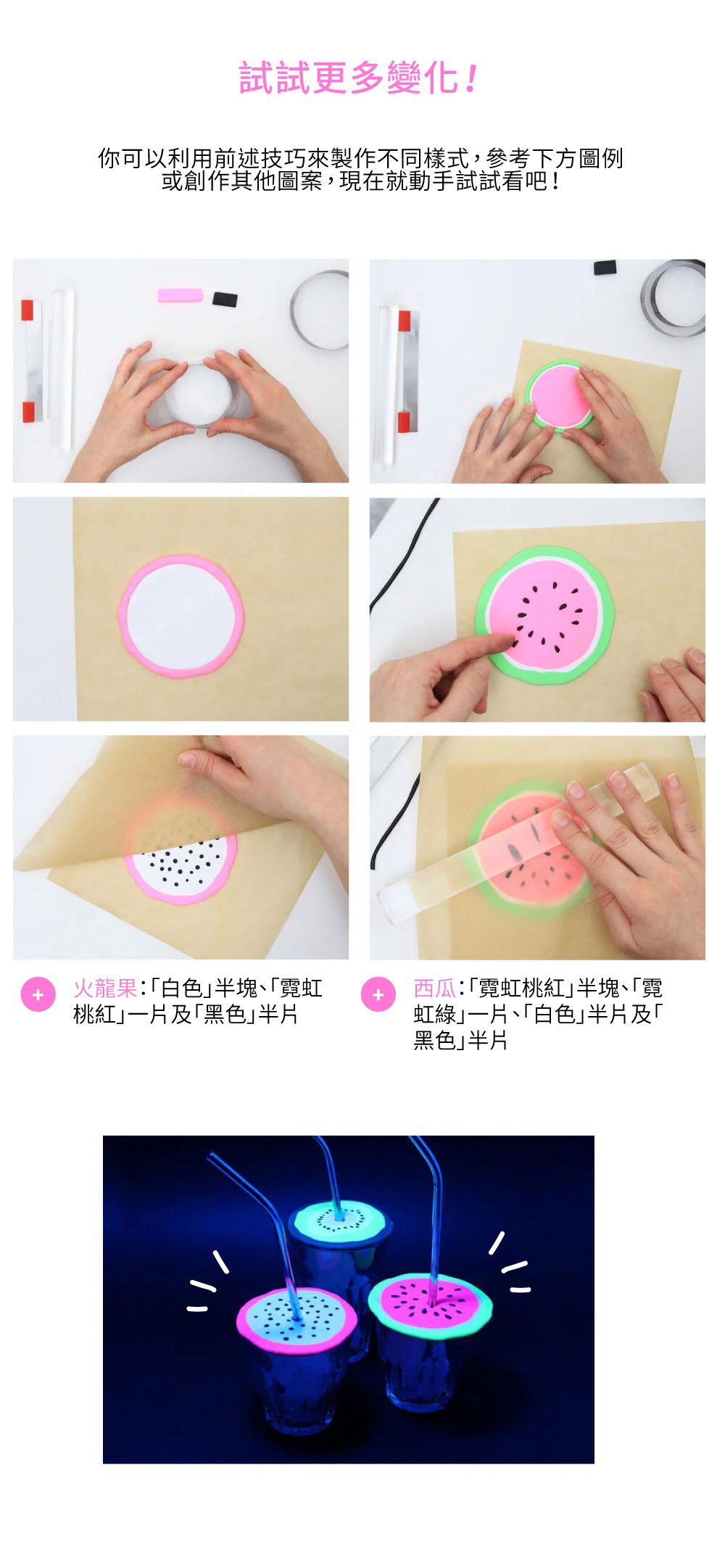 試試更多變化！

你可以利用前述技巧來製作不同樣式，參考下方圖例或創作其他圖案，現在就動手試試看吧！

+ 火龍果：「白色」半塊、「霓虹桃紅」一片及「黑色」半片

+ 西瓜：「霓虹桃紅」半塊、「霓虹綠」一片、「白色」半片及「黑色」半片