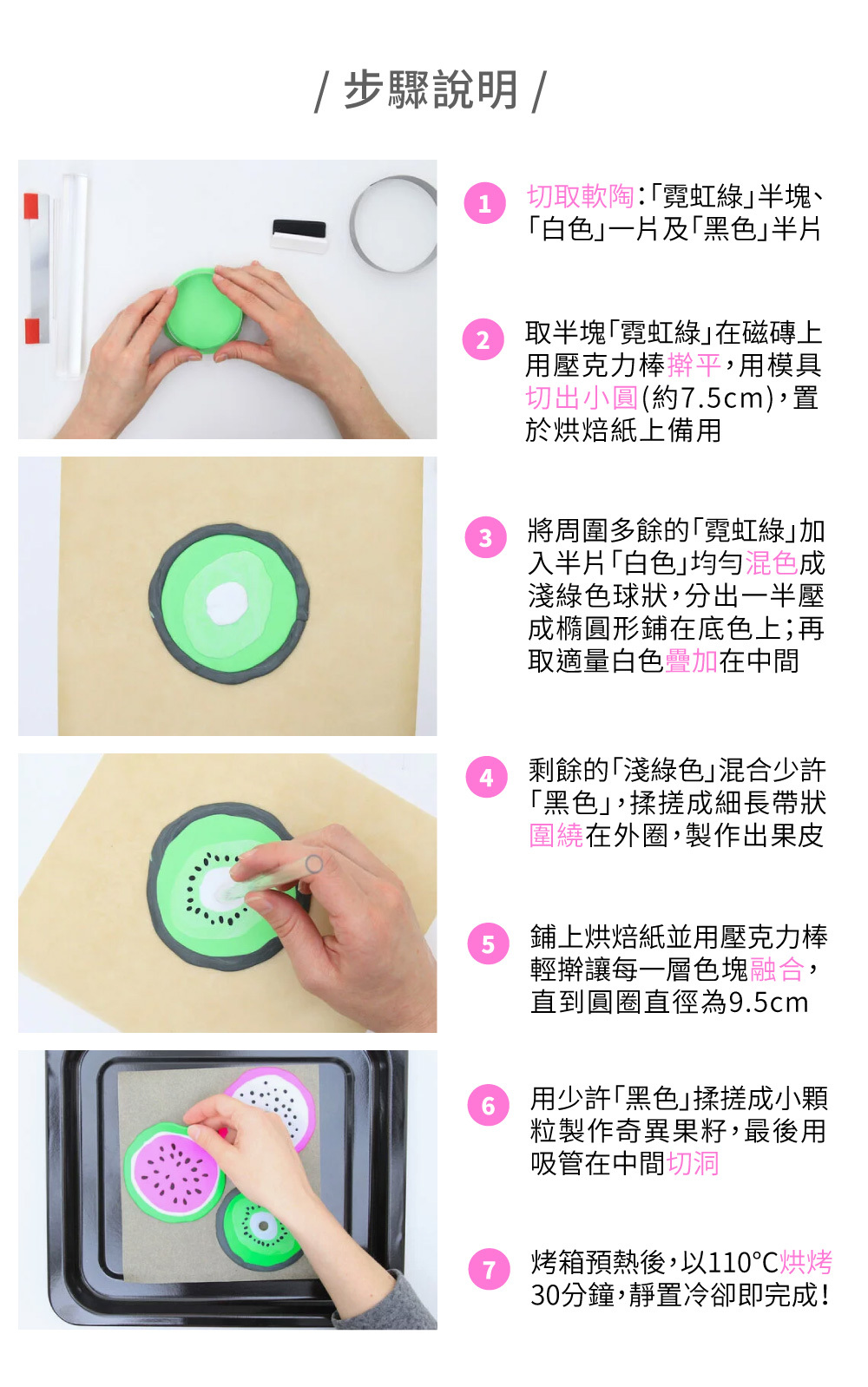 / 步驟說明 /

1 切取軟陶:「霓虹綠」半塊、「白色」一片及「黑色」半片

2 取半塊「霓虹綠」在磁磚上用壓克力棒擀平,用模具切出小圓(約7.5cm),置於烘焙紙上備用

3 將周圍多餘的「霓虹綠」加入半片「白色」均勻混色成淺綠色球狀,分出一半壓成橢圓形鋪在底色上;再取適量白色疊加在中間

4 剩餘的「淺綠色」混合少許「黑色」,揉搓成細長帶狀圍繞在外圈,製作出果皮

5 鋪上烘焙紙並用壓克力棒輕擀讓每一層色塊融合,直到圓圈直徑為9.5cm

6 用少許「黑色」揉搓成小顆粒製作奇異果籽,最後用吸管在中間切洞

7 烤箱預熱後,以110°C烘烤30分鐘,靜置冷卻即完成!