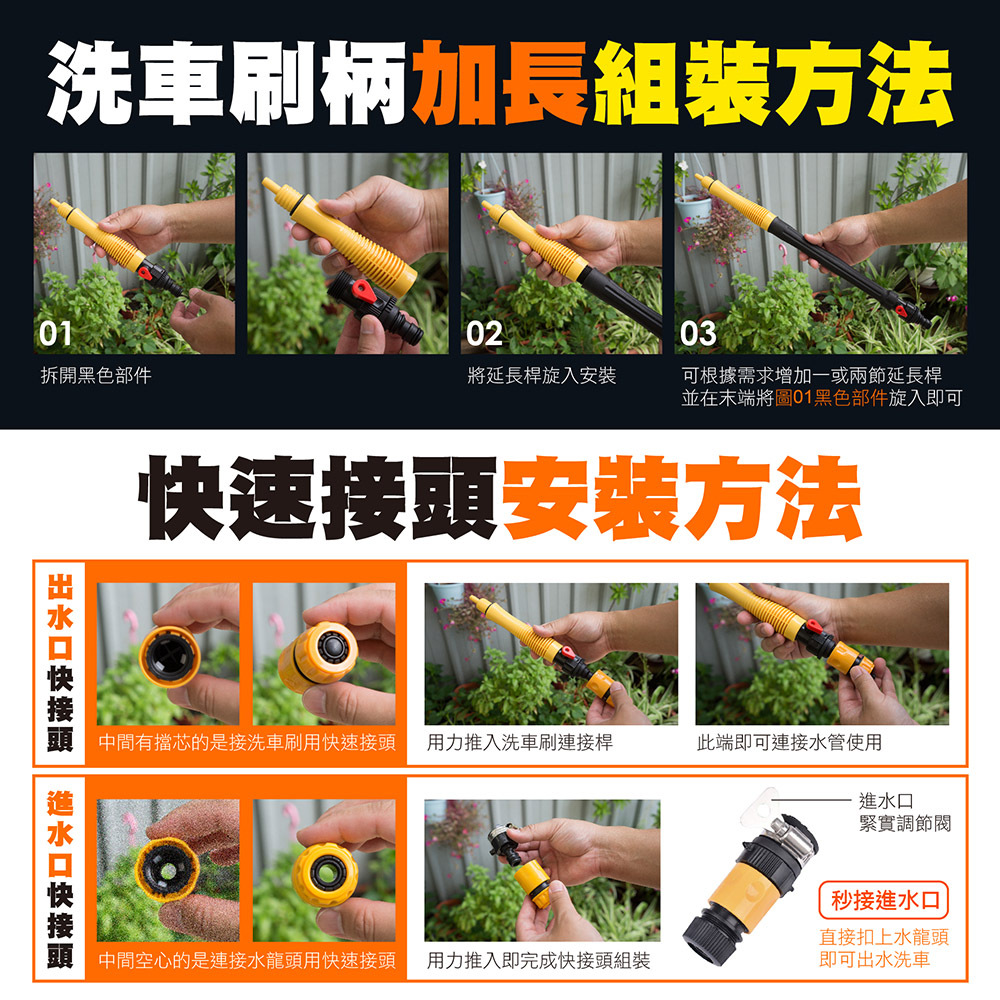 洗車刷柄加長組裝方法

01
拆開黑色部件

02
將延長桿旋入安裝

03
可根據需求增加一或兩節延長桿
並在末端將圖01黑色部件旋入即可

快速接頭安裝方法

出水口快接頭

中間有擋芯的是接洗車刷用快速接頭

用力推入洗車刷連接桿

此端即可連接水管使用

進水口快接頭

中間空心的是連接水龍頭用快速接頭

用力推入即完成快接頭組裝

進水口
緊實調節閥

秒接進水口

直接扣上水龍頭
即可出水洗車