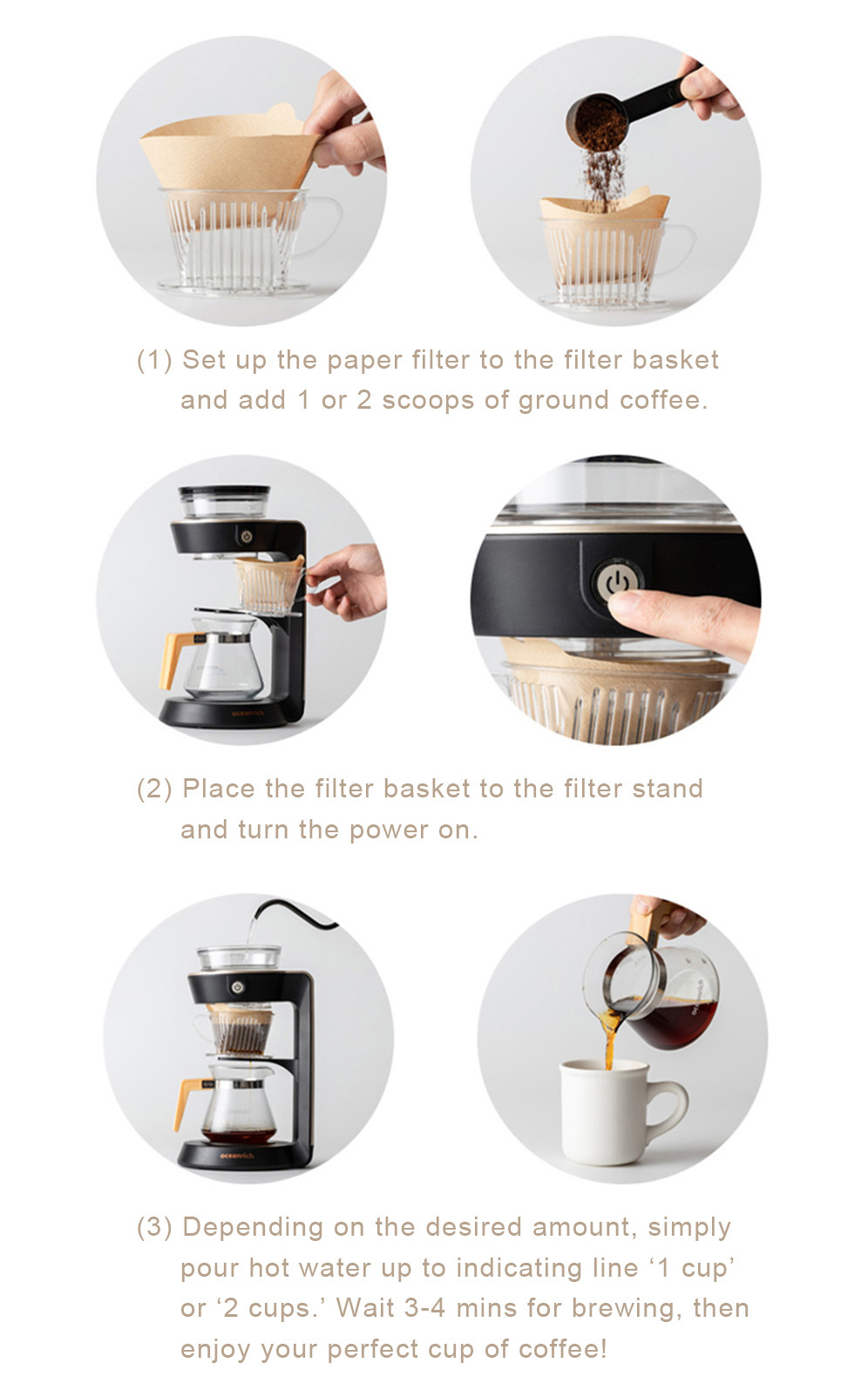 (1) Set up the paper filter to the filter basket and add 1 or 2 scoops of ground coffee.

oceanrich

(2) Place the filter basket to the filter stand and turn the power on.

oceanrich

oceanrich

(3) Depending on the desired amount, simply pour hot water up to indicating line ‘1 cup’ or ‘2 cups.’ Wait 3-4 mins for brewing, then enjoy your perfect cup of coffee!