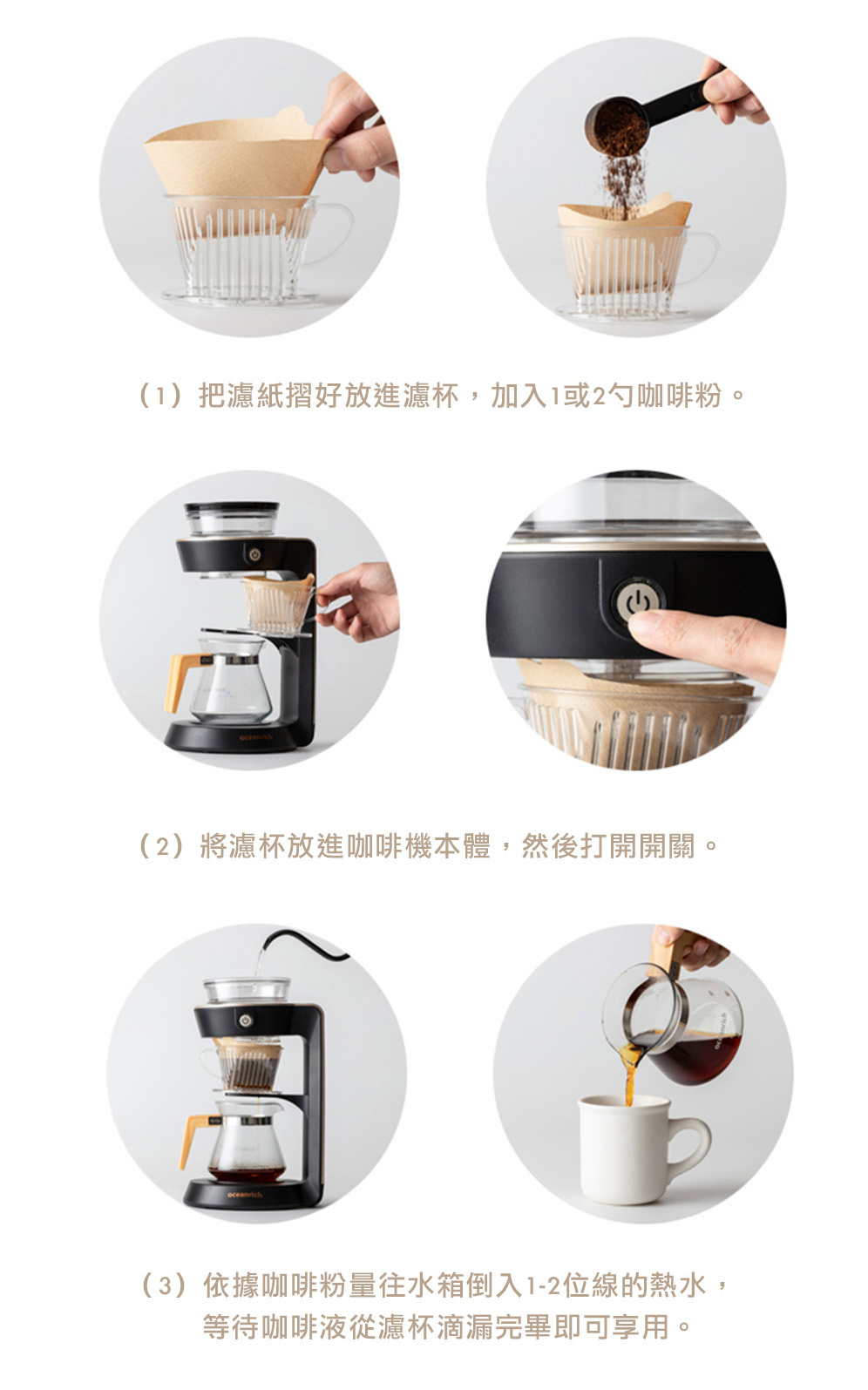 （1）把濾紙摺好放進濾杯，加入1或2勺咖啡粉。

oceanrich

（2）將濾杯放進咖啡機本體，然後打開開關。

oceanrich

oceanrich

（3）依據咖啡粉量往水箱倒入1-2位線的熱水，等待咖啡液從濾杯滴漏完畢即可享用。