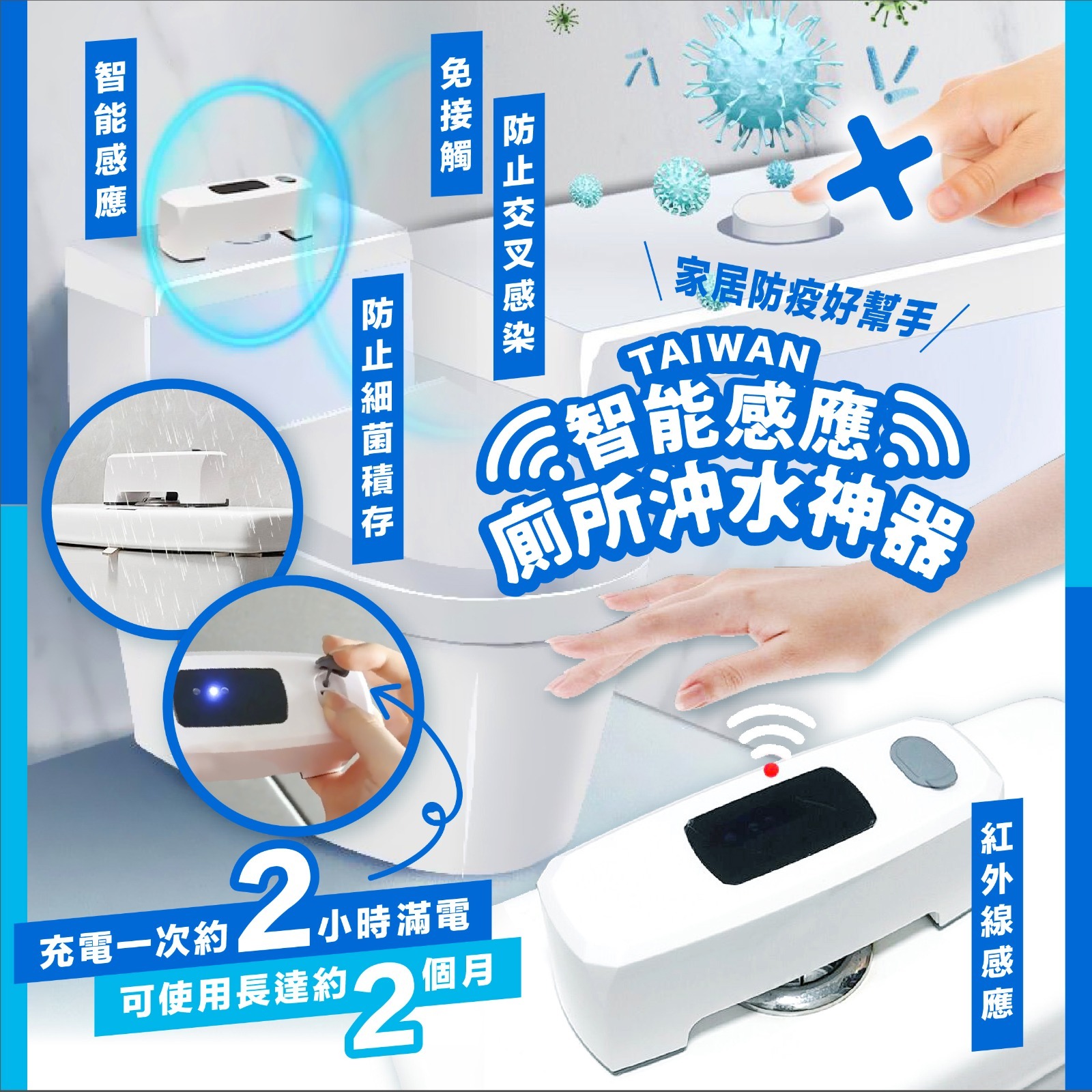 智能感應

免接觸

防止交叉感染

防止細菌積存

家居防疫好幫手

TAIWAN

智能感應
廁所沖水神器

充電一次約2小時滿電
可使用長達約2個月

紅外線感應