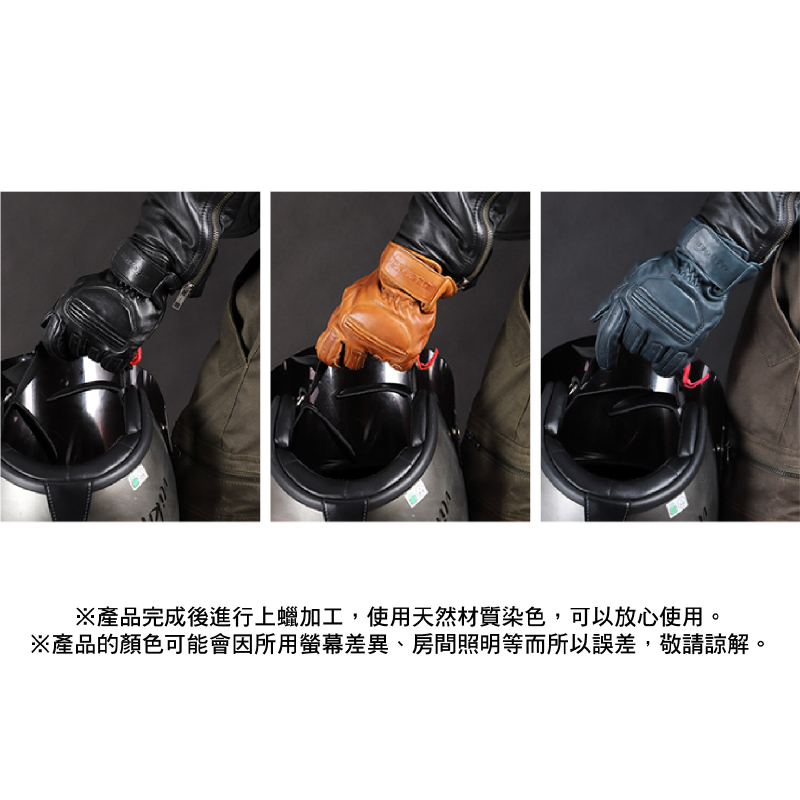 ※產品完成後進行上蠟加工，使用天然材質染色，可以放心使用。
※產品的顏色可能會因所用螢幕差異、房間照明等而所以誤差，敬請諒解。